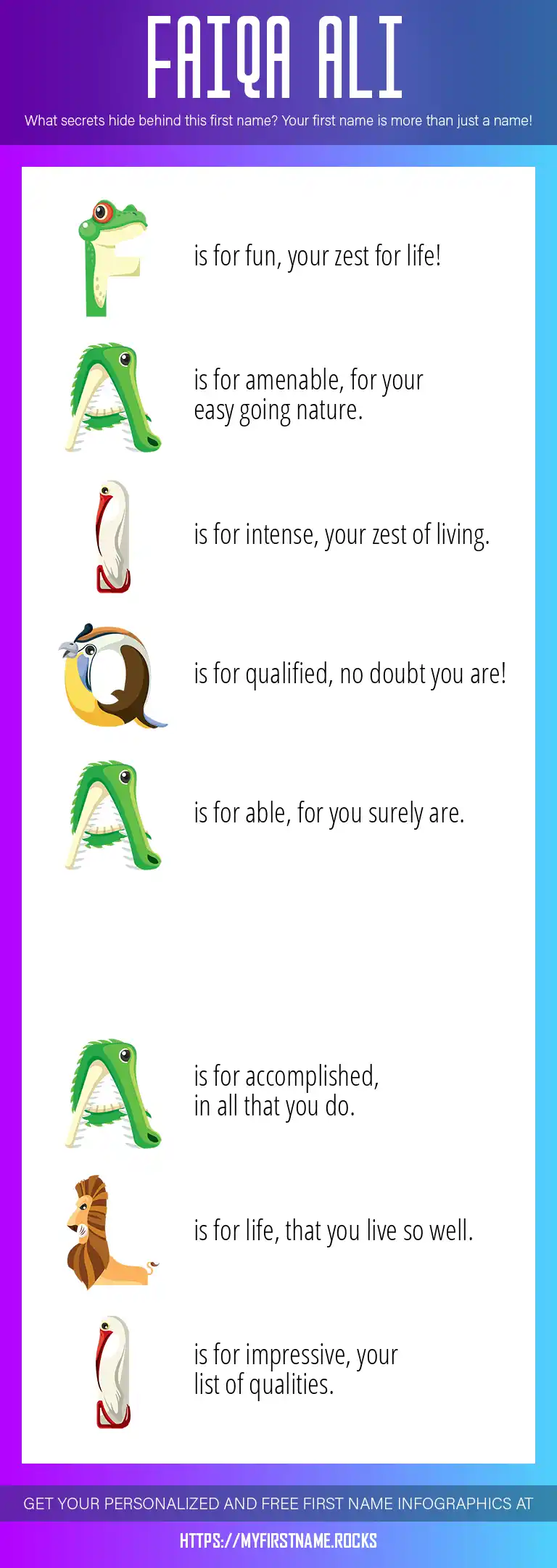 FAIQA ALI

What secrets hide behind this first name? Your first name is more than just a name!

F is for fun, your zest for life!

A is for amenable, for your easy going nature.

I is for intense, your zest of living.

Q is for qualified, no doubt you are!

A is for able, for you surely are.

A is for accomplished, in all that you do.

L is for life, that you live so well.

I is for impressive, your list of qualities.

GET YOUR PERSONALIZED AND FREE FIRST NAME INFOGRAPHICS AT

HTTPS://MYFIRSTNAME.ROCKS