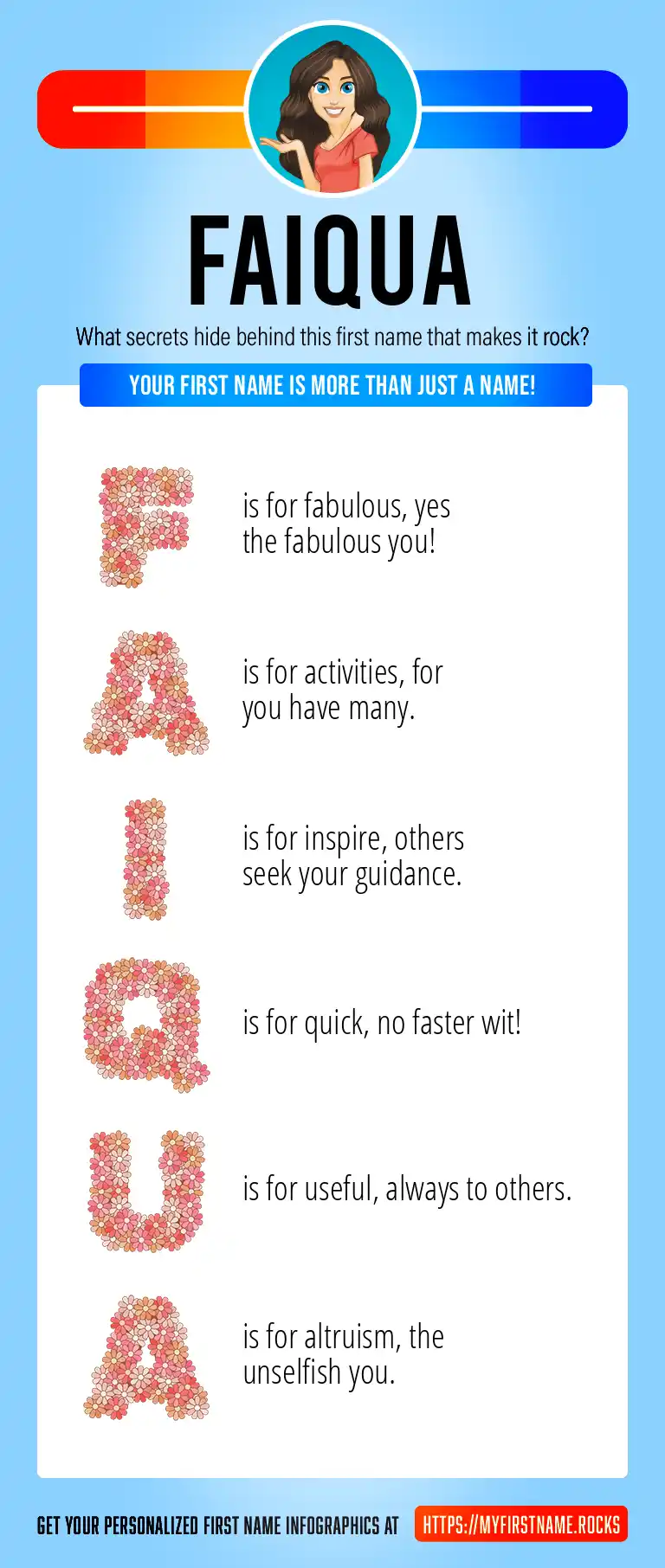 FAIQUA

What secrets hide behind this first name that makes it rock?

YOUR FIRST NAME IS MORE THAN JUST A NAME!

F is for fabulous, yes the fabulous you!

A is for activities, for you have many.

I is for inspire, others seek your guidance.

Q is for quick, no faster wit!

U is for useful, always to others.

A is for altruism, the unselfish you.

GET YOUR PERSONALIZED FIRST NAME INFOGRAPHICS AT HTTPS://MYFIRSTNAME.ROCKS