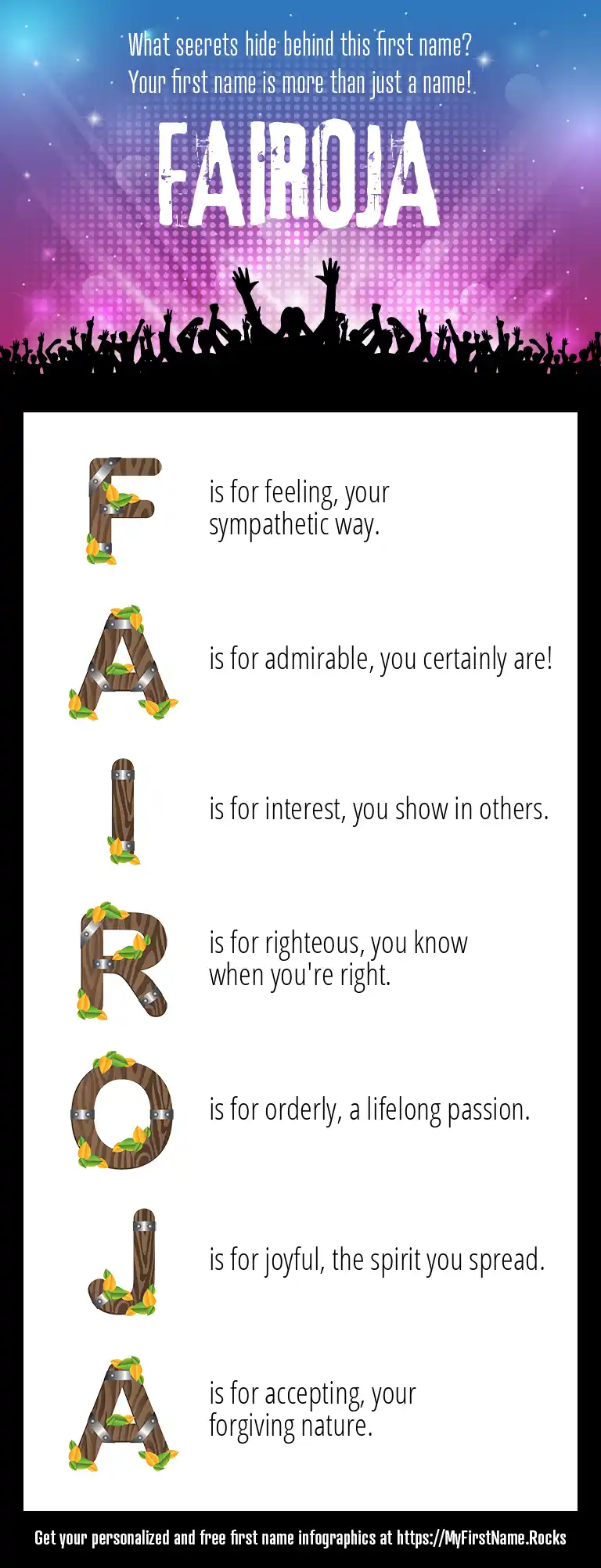 What secrets hide behind this first name?
Your first name is more than just a name!

FAIROJA

F is for feeling, your sympathetic way.

A is for admirable, you certainly are!

I is for interest, you show in others.

R is for righteous, you know when you're right.

O is for orderly, a lifelong passion.

J is for joyful, the spirit you spread.

A is for accepting, your forgiving nature.

Get your personalized and free first name infographics at https://MyFirstName.Rocks