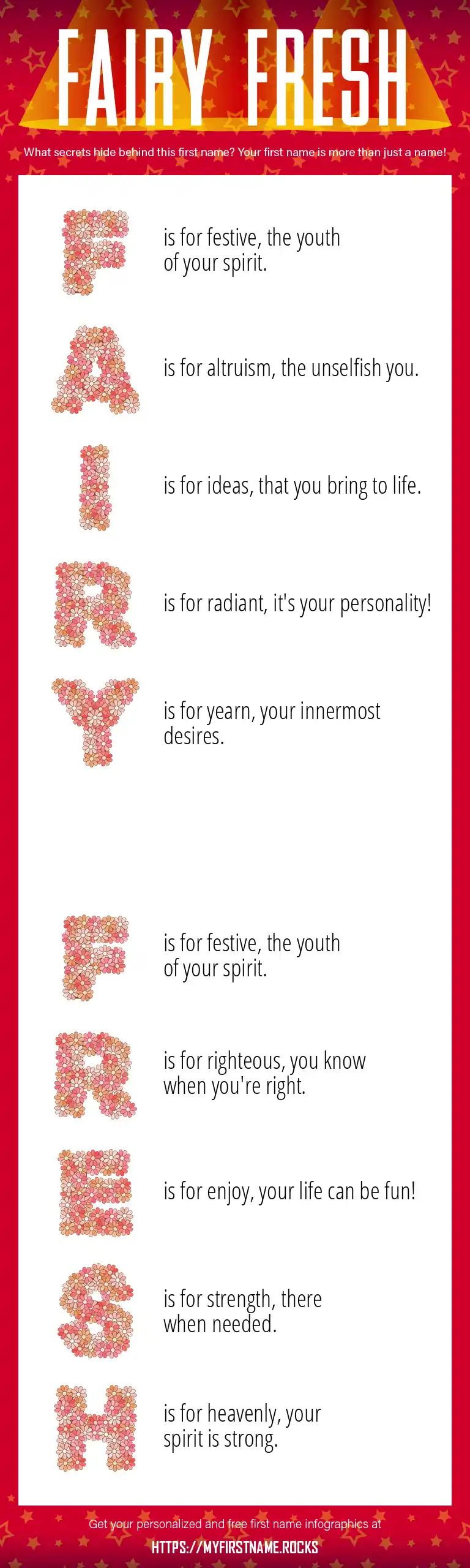 FAIRY FRESH

What secrets hide behind this first name? Your first name is more than just a name!

F is for festive, the youth of your spirit.

A is for altruism, the unselfish you.

I is for ideas, that you bring to life.

R is for radiant, it's your personality!

Y is for yearn, your innermost desires.

F is for festive, the youth of your spirit.

R is for righteous, you know when you're right.

E is for enjoy, your life can be fun!

S is for strength, there when needed.

H is for heavenly, your spirit is strong.

Get your personalized and free first name infographics at

HTTPS://MYFIRSTNAME.ROCKS