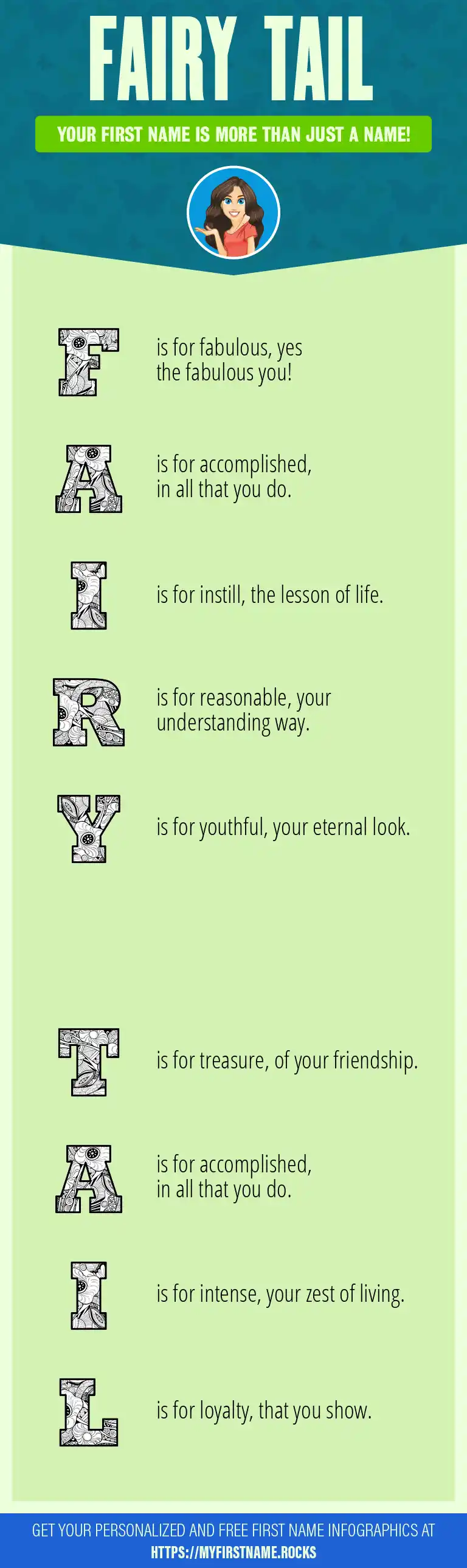 FAIRY TAIL

YOUR FIRST NAME IS MORE THAN JUST A NAME!

F is for fabulous, yes the fabulous you!

A is for accomplished, in all that you do.

I is for instill, the lesson of life.

R is for reasonable, your understanding way.

Y is for youthful, your eternal look.

T is for treasure, of your friendship.

A is for accomplished, in all that you do.

I is for intense, your zest of living.

L is for loyalty, that you show.

GET YOUR PERSONALIZED AND FREE FIRST NAME INFOGRAPHICS AT HTTPS://MYFIRSTNAME.ROCKS