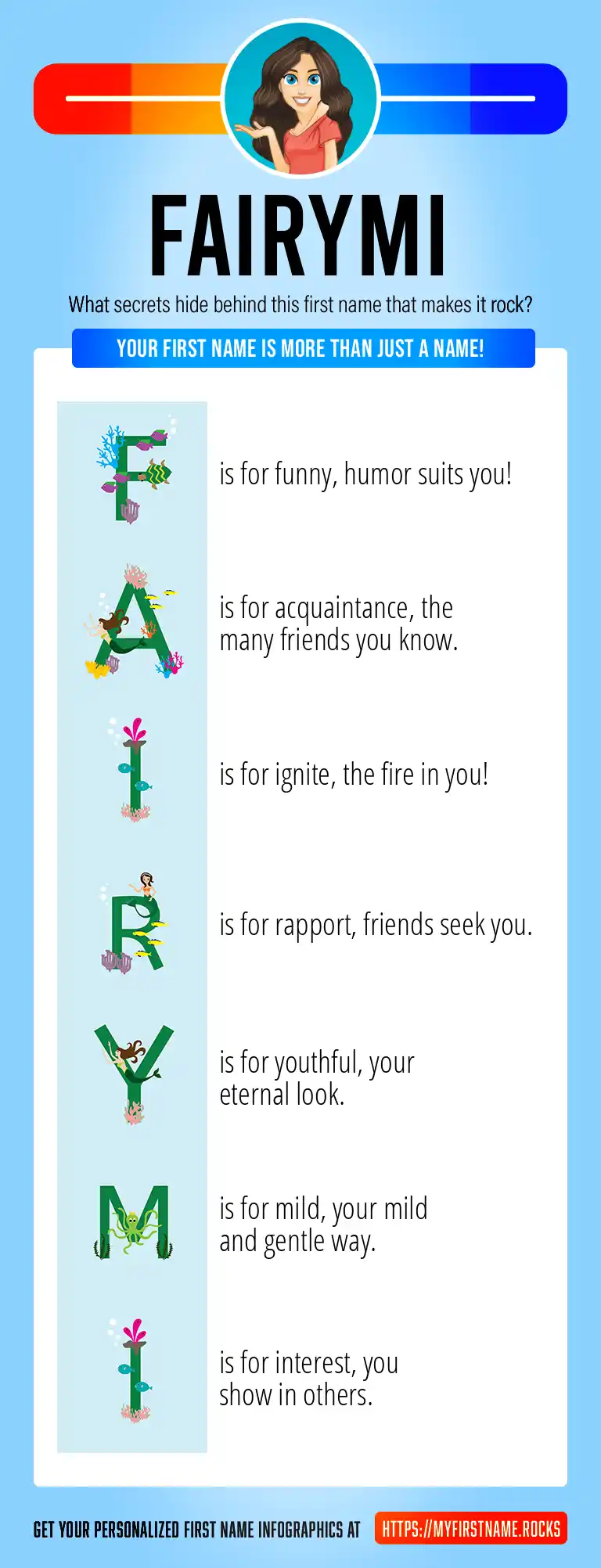 FAIRYMI

What secrets hide behind this first name that makes it rock?

YOUR FIRST NAME IS MORE THAN JUST A NAME!

F is for funny, humor suits you!

A is for acquaintance, the many friends you know.

I is for ignite, the fire in you!

R is for rapport, friends seek you.

Y is for youthful, your eternal look.

M is for mild, your mild and gentle way.

I is for interest, you show in others.

GET YOUR PERSONALIZED FIRST NAME INFOGRAPHICS AT HTTPS://MYFIRSTNAME.ROCKS