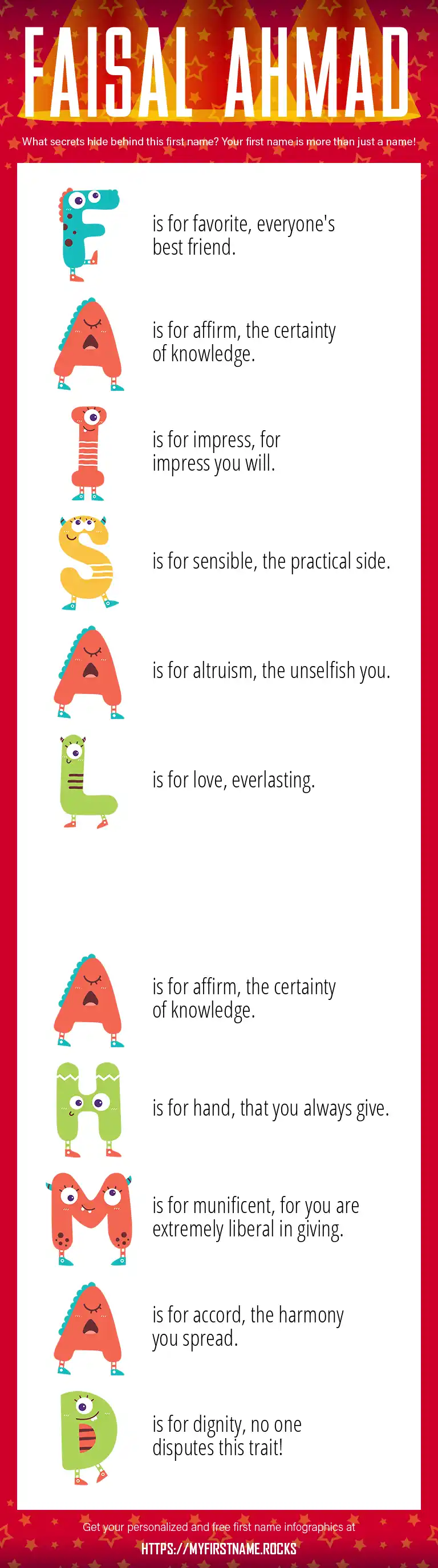 FAISAL AHMAD

What secrets hide behind this first name? Your first name is more than just a name!

F is for favorite, everyone's best friend.

A is for affirm, the certainty of knowledge.

I is for impress, for impress you will.

S is for sensible, the practical side.

A is for altruism, the unselfish you.

L is for love, everlasting.

A is for affirm, the certainty of knowledge.

H is for hand, that you always give.

M is for munificent, for you are extremely liberal in giving.

A is for accord, the harmony you spread.

D is for dignity, no one disputes this trait!

Get your personalized and free first name infographics at

HTTPS://MYFIRSTNAME.ROCKS