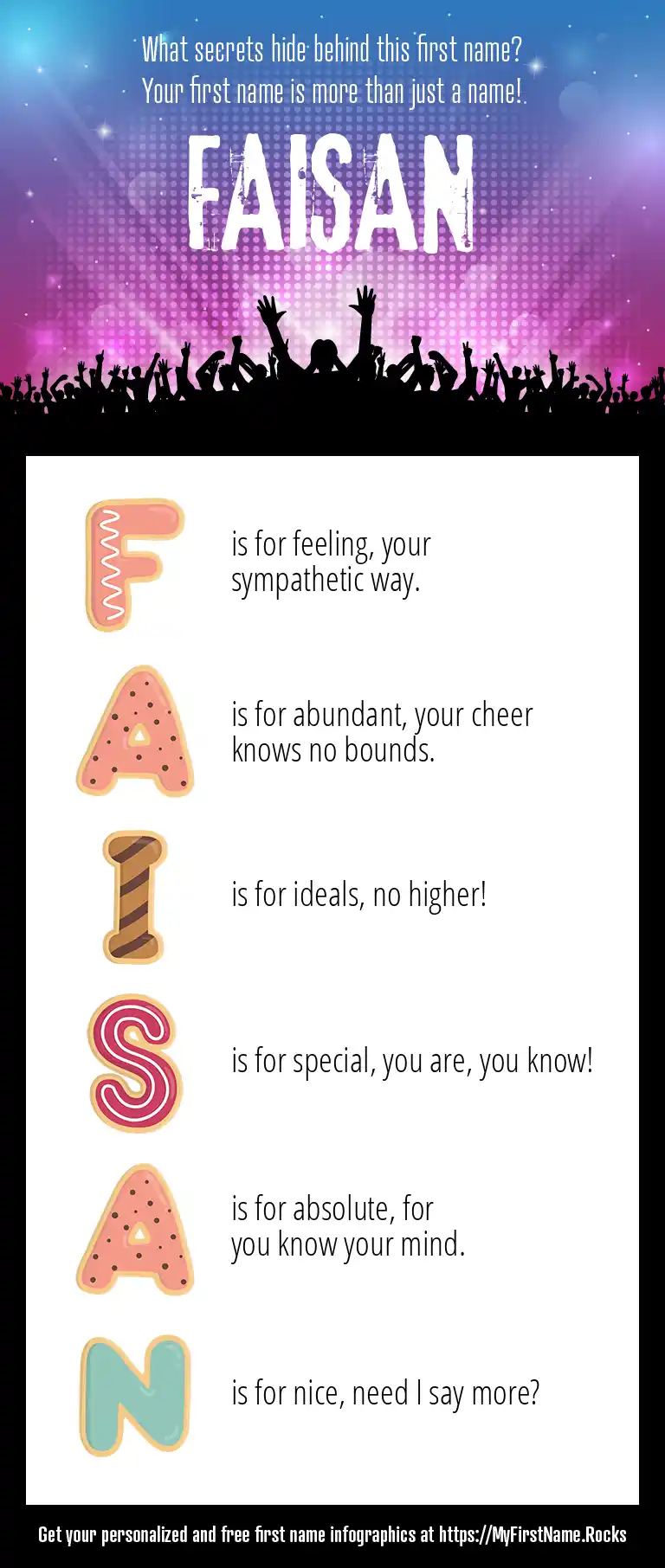 What secrets hide behind this first name?
Your first name is more than just a name!

FAISAN

F is for feeling, your sympathetic way.

A is for abundant, your cheer knows no bounds.

I is for ideals, no higher!

S is for special, you are, you know!

A is for absolute, for you know your mind.

N is for nice, need I say more?

Get your personalized and free first name infographics at https://MyFirstName.Rocks