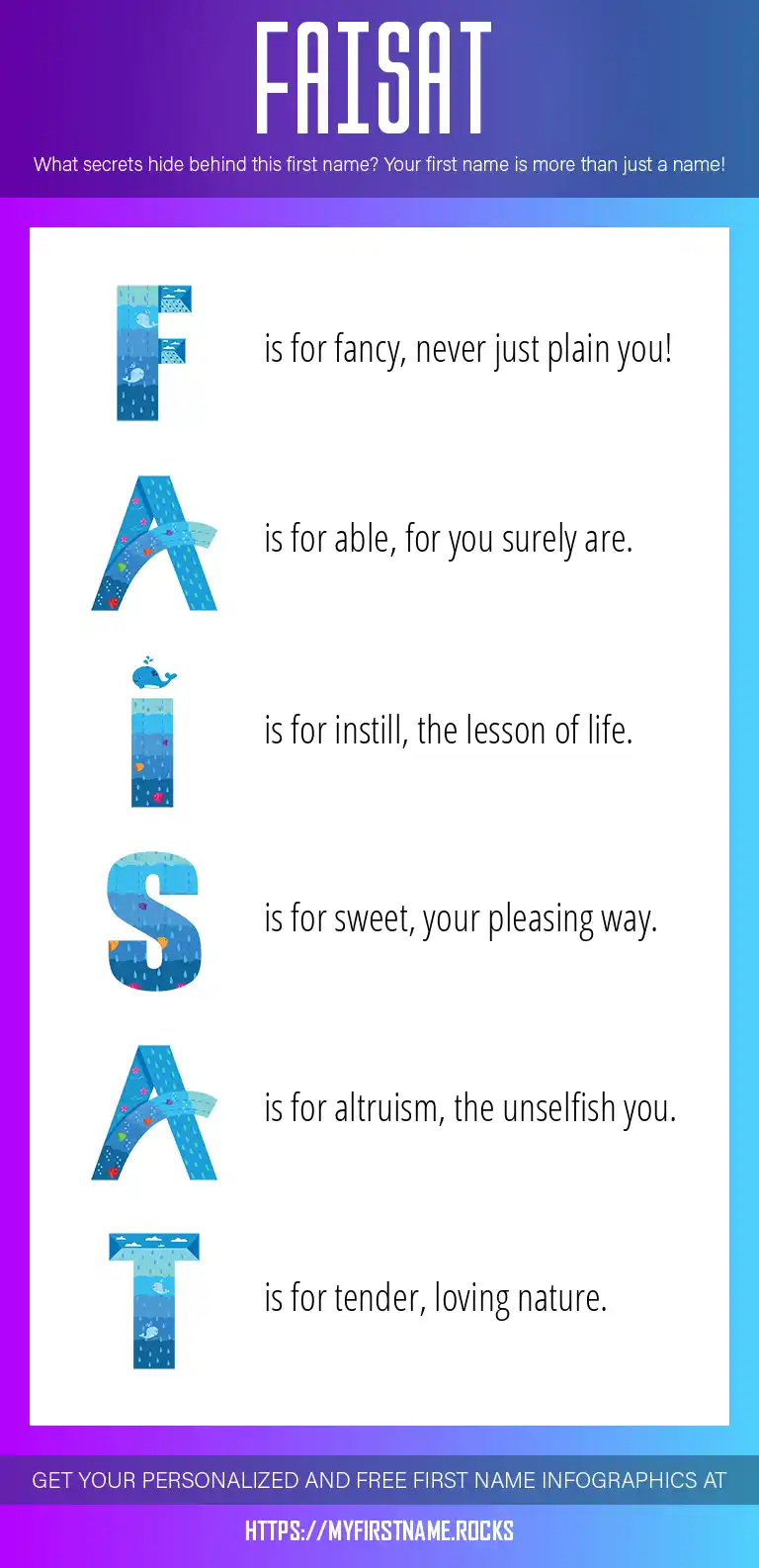 FAISAT

What secrets hide behind this first name? Your first name is more than just a name!

F is for fancy, never just plain you!

A is for able, for you surely are.

I is for instill, the lesson of life.

S is for sweet, your pleasing way.

A is for altruism, the unselfish you.

T is for tender, loving nature.

GET YOUR PERSONALIZED AND FREE FIRST NAME INFOGRAPHICS AT

HTTPS://MYFIRSTNAME.ROCKS