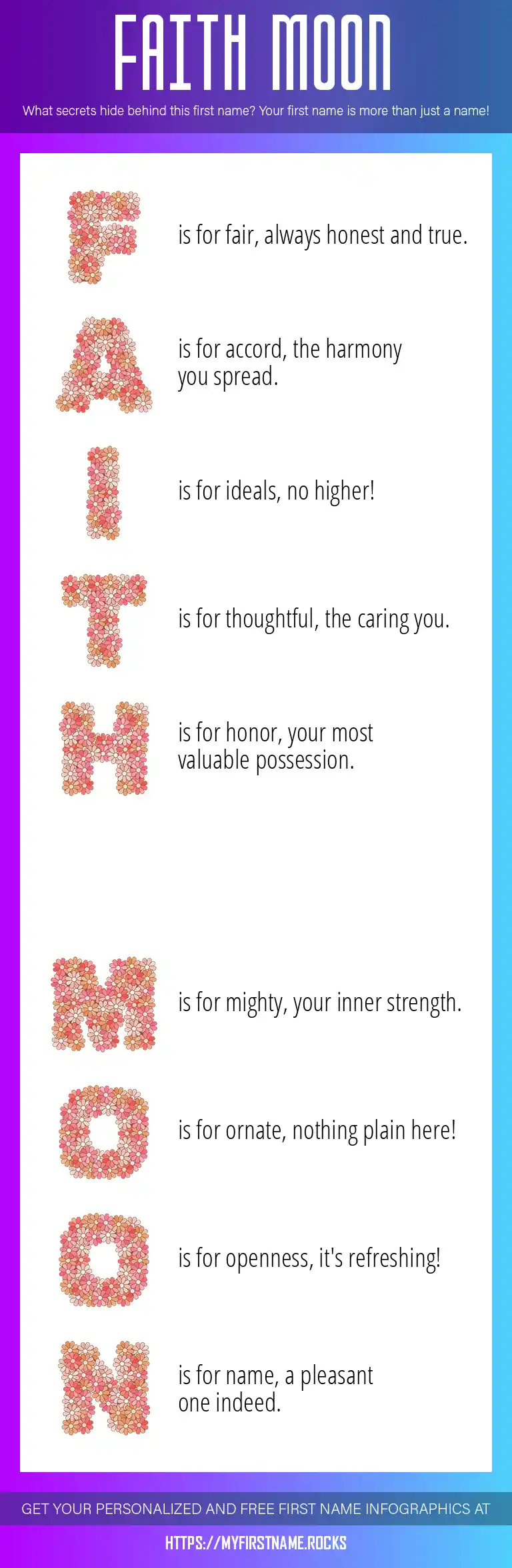 FAITH MOON

What secrets hide behind this first name? Your first name is more than just a name!

F is for fair, always honest and true.

A is for accord, the harmony you spread.

I is for ideals, no higher!

T is for thoughtful, the caring you.

H is for honor, your most valuable possession.

M is for mighty, your inner strength.

O is for ornate, nothing plain here!

O is for openness, it's refreshing!

N is for name, a pleasant one indeed.

GET YOUR PERSONALIZED AND FREE FIRST NAME INFOGRAPHICS AT

HTTPS://MYFIRSTNAME.ROCKS