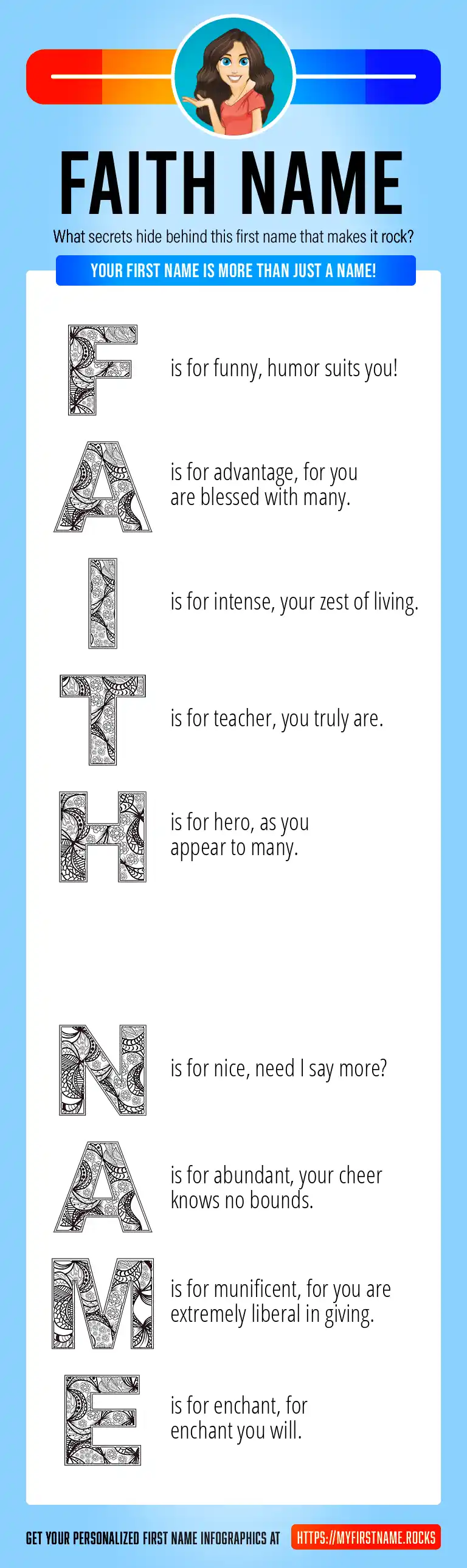 FAITH NAME

What secrets hide behind this first name that makes it rock?

YOUR FIRST NAME IS MORE THAN JUST A NAME!

F is for funny, humor suits you!

A is for advantage, for you are blessed with many.

I is for intense, your zest of living.

T is for teacher, you truly are.

H is for hero, as you appear to many.

N is for nice, need I say more?

A is for abundant, your cheer knows no bounds.

M is for munificent, for you are extremely liberal in giving.

E is for enchant, for enchant you will.

GET YOUR PERSONALIZED FIRST NAME INFOGRAPHICS AT HTTPS://MYFIRSTNAME.ROCKS