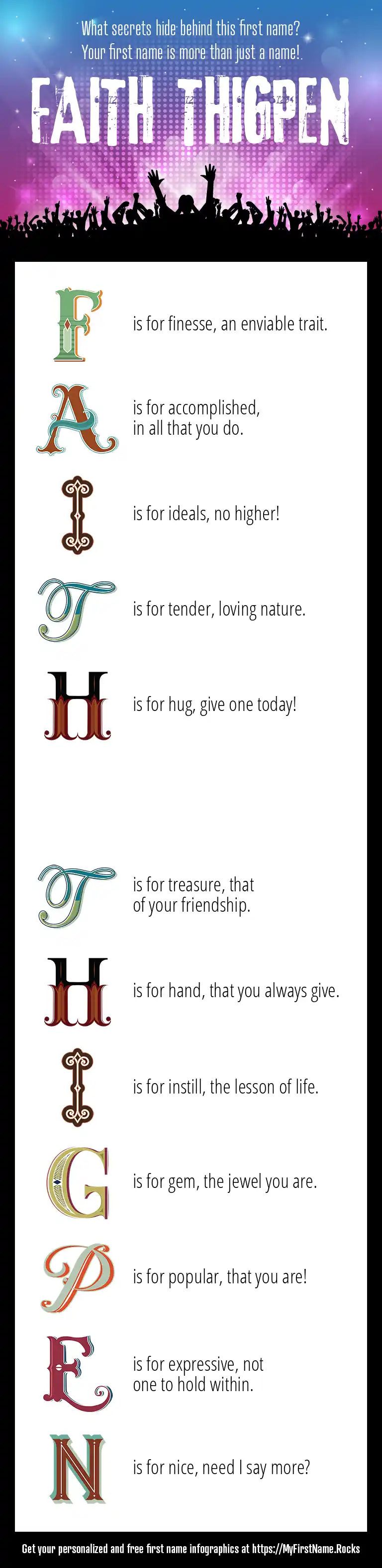 What secrets hide behind this first name?
Your first name is more than just a name!

FAITH THIGPEN

F is for finesse, an enviable trait.

A is for accomplished, in all that you do.

I is for ideals, no higher!

T is for tender, loving nature.

H is for hug, give one today!

T is for treasure, that of your friendship.

H is for hand, that you always give.

I is for instill, the lesson of life.

G is for gem, the jewel you are.

P is for popular, that you are!

E is for expressive, not one to hold within.

N is for nice, need I say more?

Get your personalized and free first name infographics at https://MyFirstName.Rocks