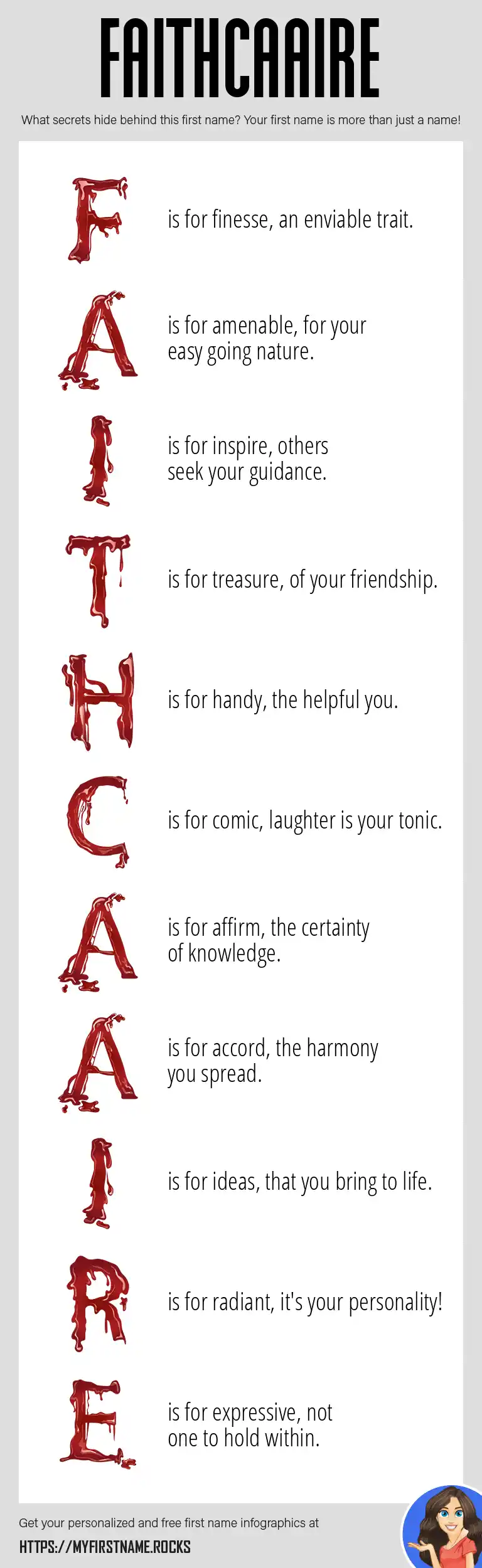 FAITHCAAIRE

What secrets hide behind this first name? Your first name is more than just a name!

F is for finesse, an enviable trait.

A is for amenable, for your easy going nature.

I is for inspire, others seek your guidance.

T is for treasure, of your friendship.

H is for handy, the helpful you.

C is for comic, laughter is your tonic.

A is for affirm, the certainty of knowledge.

A is for accord, the harmony you spread.

I is for ideas, that you bring to life.

R is for radiant, it's your personality!

E is for expressive, not one to hold within.

Get your personalized and free first name infographics at

HTTPS://MYFIRSTNAME.ROCKS