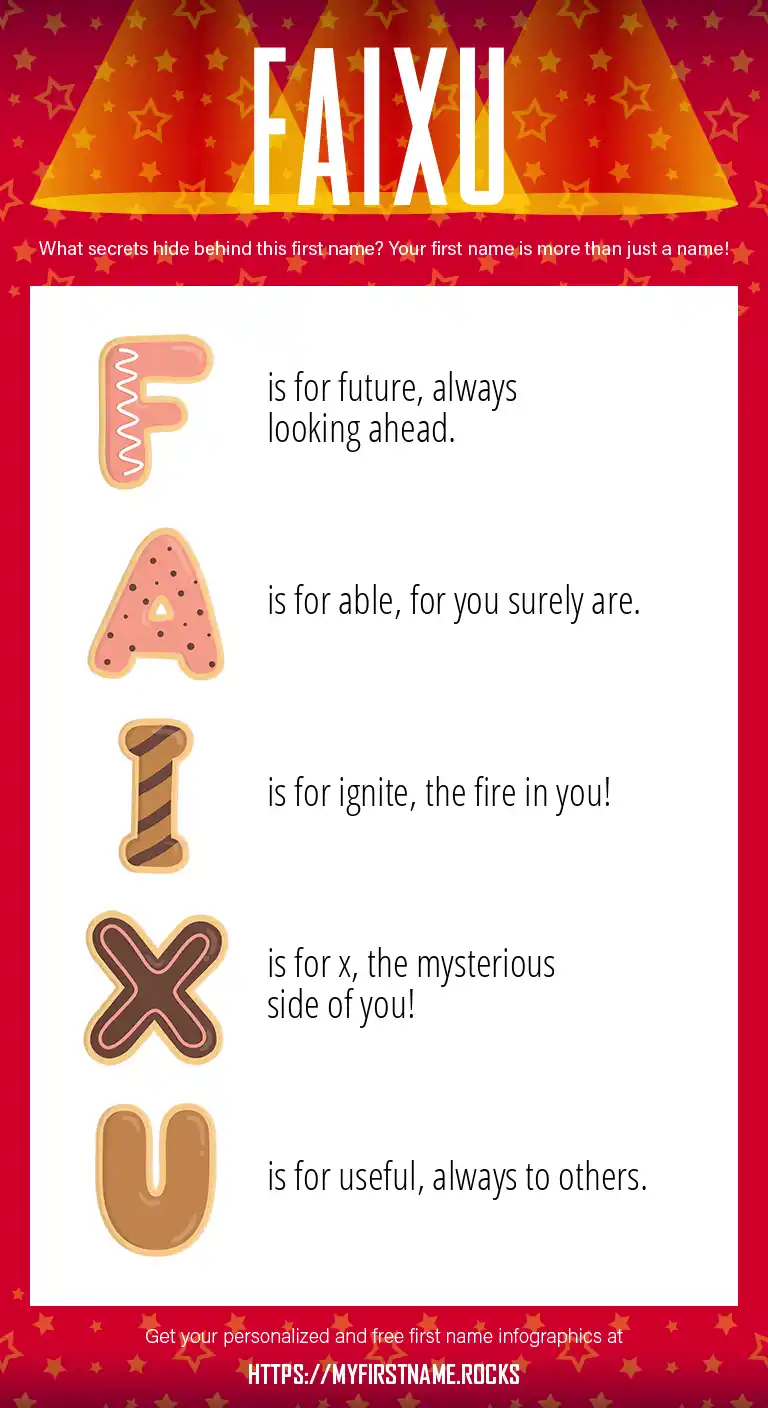 FAIXU

What secrets hide behind this first name? Your first name is more than just a name!

F is for future, always looking ahead.

A is for able, for you surely are.

I is for ignite, the fire in you!

X is for x, the mysterious side of you!

U is for useful, always to others.

Get your personalized and free first name infographics at

HTTPS://MYFIRSTNAME.ROCKS