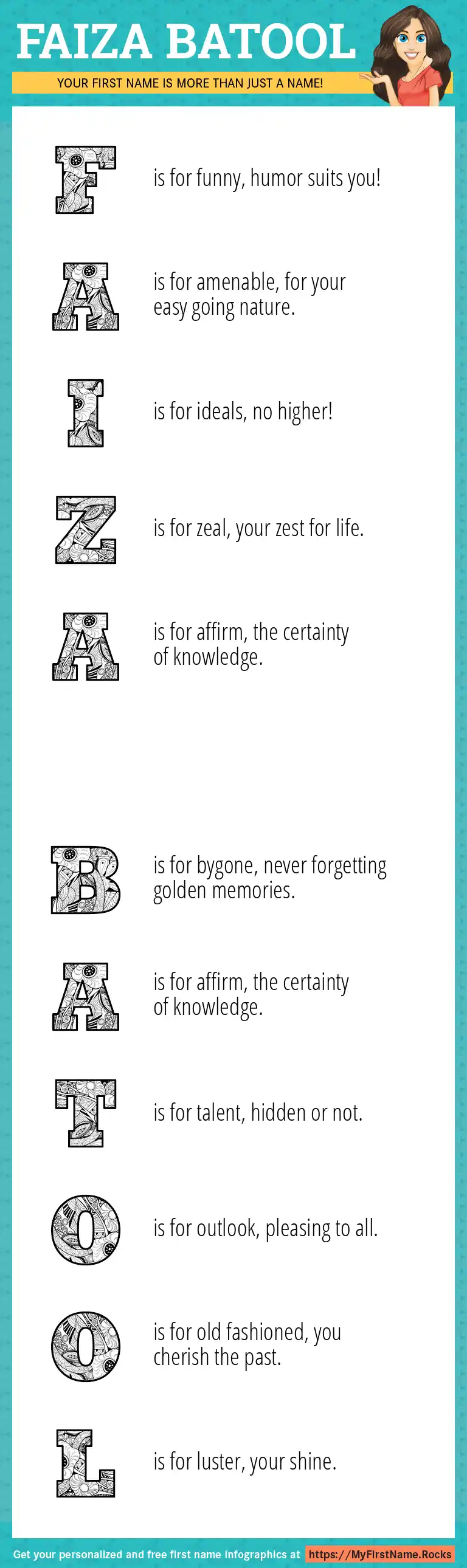 FAIZA BATOOL

YOUR FIRST NAME IS MORE THAN JUST A NAME!

F is for funny, humor suits you!

A is for amenable, for your easy going nature.

I is for ideals, no higher!

Z is for zeal, your zest for life.

A is for affirm, the certainty of knowledge.

B is for bygone, never forgetting golden memories.

A is for affirm, the certainty of knowledge.

T is for talent, hidden or not.

O is for outlook, pleasing to all.

O is for old fashioned, you cherish the past.

L is for luster, your shine.

Get your personalized and free first name infographics at https://MyFirstName.Rocks