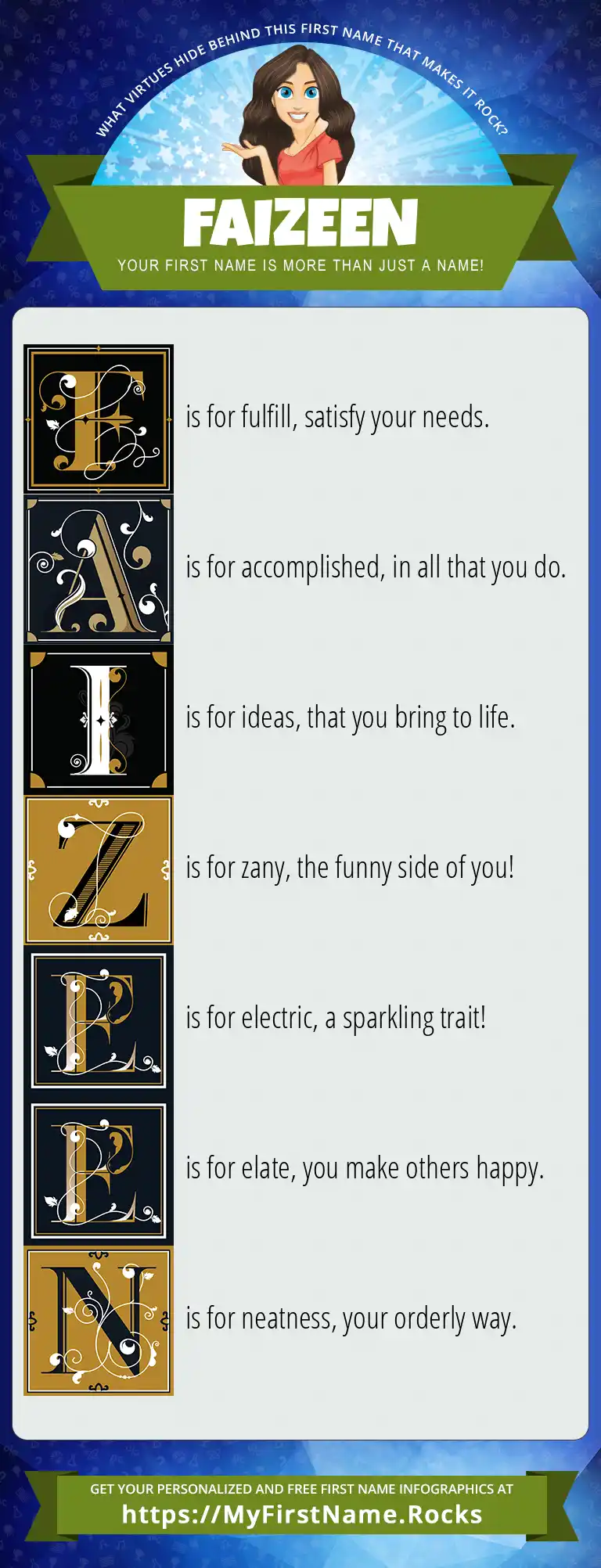 WHAT VIRTUES HIDE BEHIND THIS FIRST NAME THAT MAKES IT ROCK?

FAIZEEN

YOUR FIRST NAME IS MORE THAN JUST A NAME!

F is for fulfill, satisfy your needs.

A is for accomplished, in all that you do.

I is for ideas, that you bring to life.

Z is for zany, the funny side of you!

E is for electric, a sparkling trait!

E is for elate, you make others happy.

N is for neatness, your orderly way.

GET YOUR PERSONALIZED AND FREE FIRST NAME INFOGRAPHICS AT
https://MyFirstName.Rocks