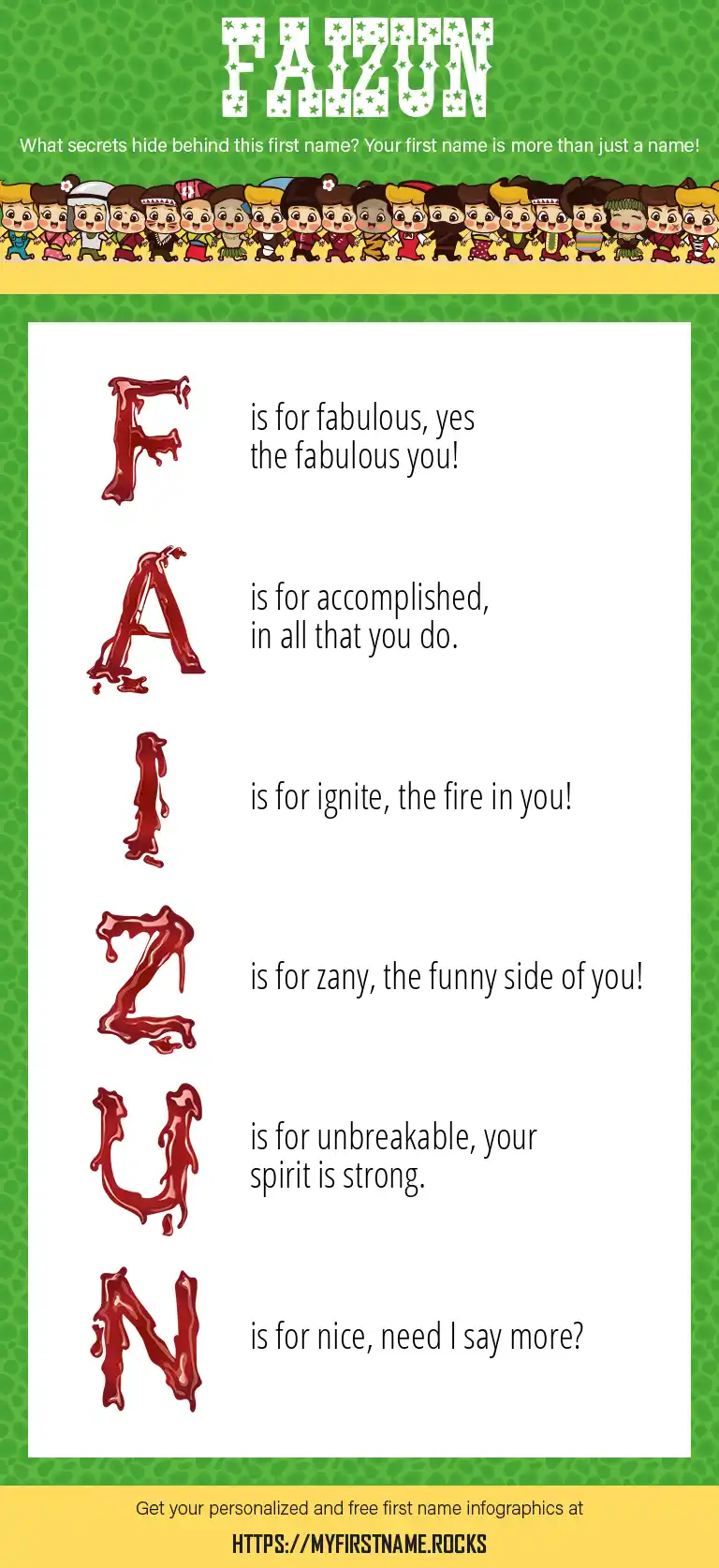 FAIZUN

What secrets hide behind this first name? Your first name is more than just a name!

F is for fabulous, yes the fabulous you!

A is for accomplished, in all that you do.

I is for ignite, the fire in you!

Z is for zany, the funny side of you!

U is for unbreakable, your spirit is strong.

N is for nice, need I say more?

Get your personalized and free first name infographics at

HTTPS://MYFIRSTNAME.ROCKS