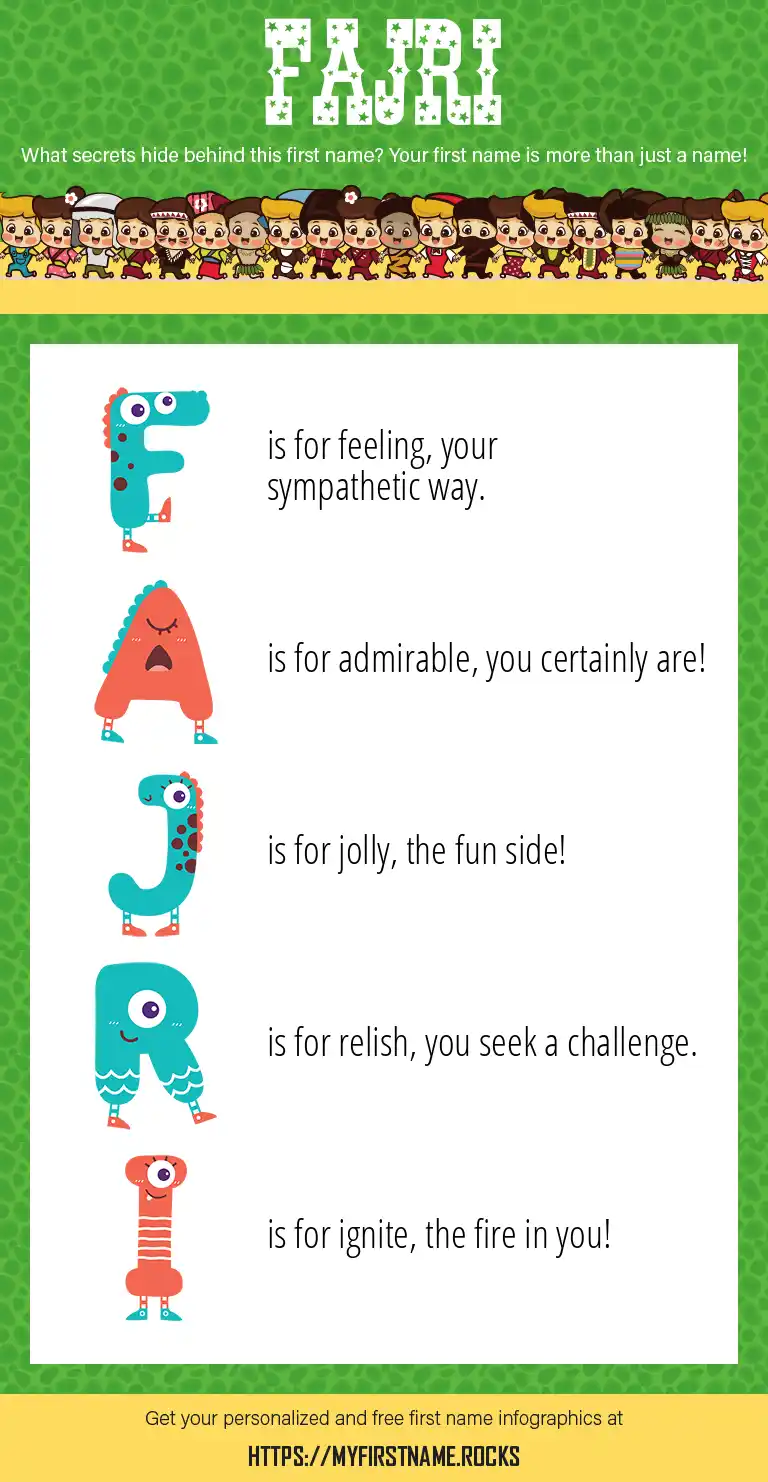 FAJRI

What secrets hide behind this first name? Your first name is more than just a name!

F is for feeling, your sympathetic way.

A is for admirable, you certainly are!

J is for jolly, the fun side!

R is for relish, you seek a challenge.

I is for ignite, the fire in you!

Get your personalized and free first name infographics at

HTTPS://MYFIRSTNAME.ROCKS