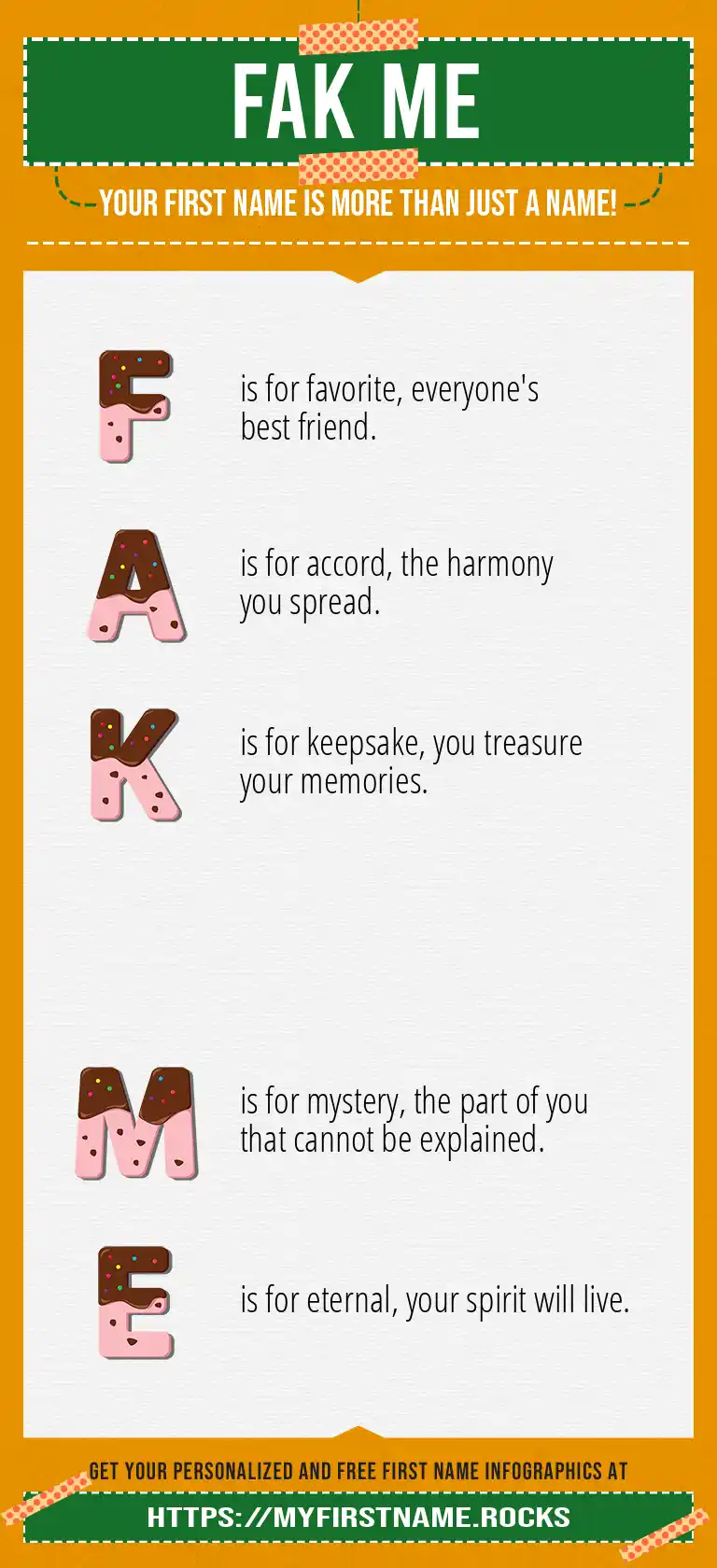 FAK ME

YOUR FIRST NAME IS MORE THAN JUST A NAME!

F is for favorite, everyone's best friend.

A is for accord, the harmony you spread.

K is for keepsake, you treasure your memories.

M is for mystery, the part of you that cannot be explained.

E is for eternal, your spirit will live.

GET YOUR PERSONALIZED AND FREE FIRST NAME INFOGRAPHICS AT

HTTPS://MYFIRSTNAME.ROCKS