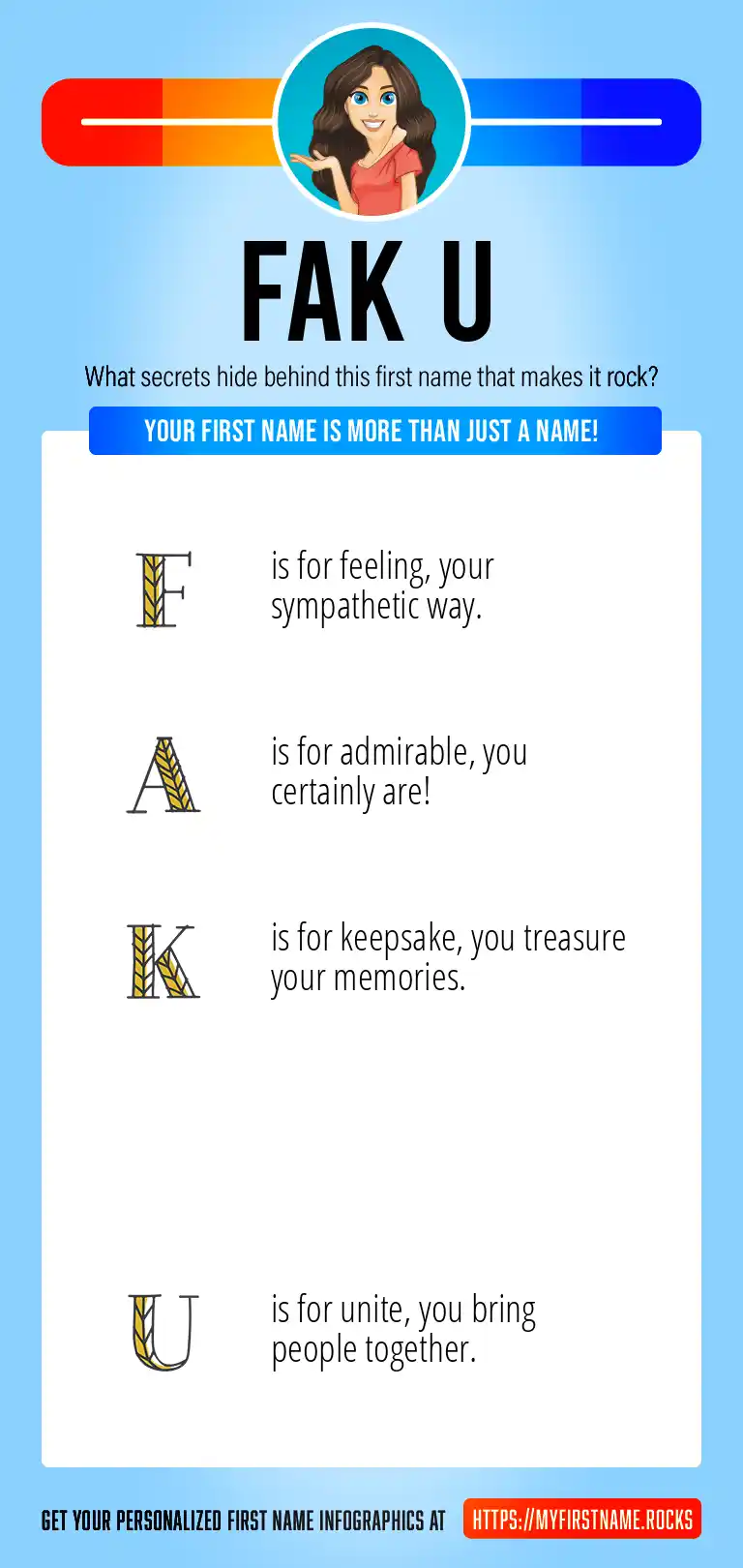 FAK U

What secrets hide behind this first name that makes it rock?

YOUR FIRST NAME IS MORE THAN JUST A NAME!

F is for feeling, your sympathetic way.

A is for admirable, you certainly are!

K is for keepsake, you treasure your memories.

U is for unite, you bring people together.

GET YOUR PERSONALIZED FIRST NAME INFOGRAPHICS AT HTTPS://MYFIRSTNAME.ROCKS