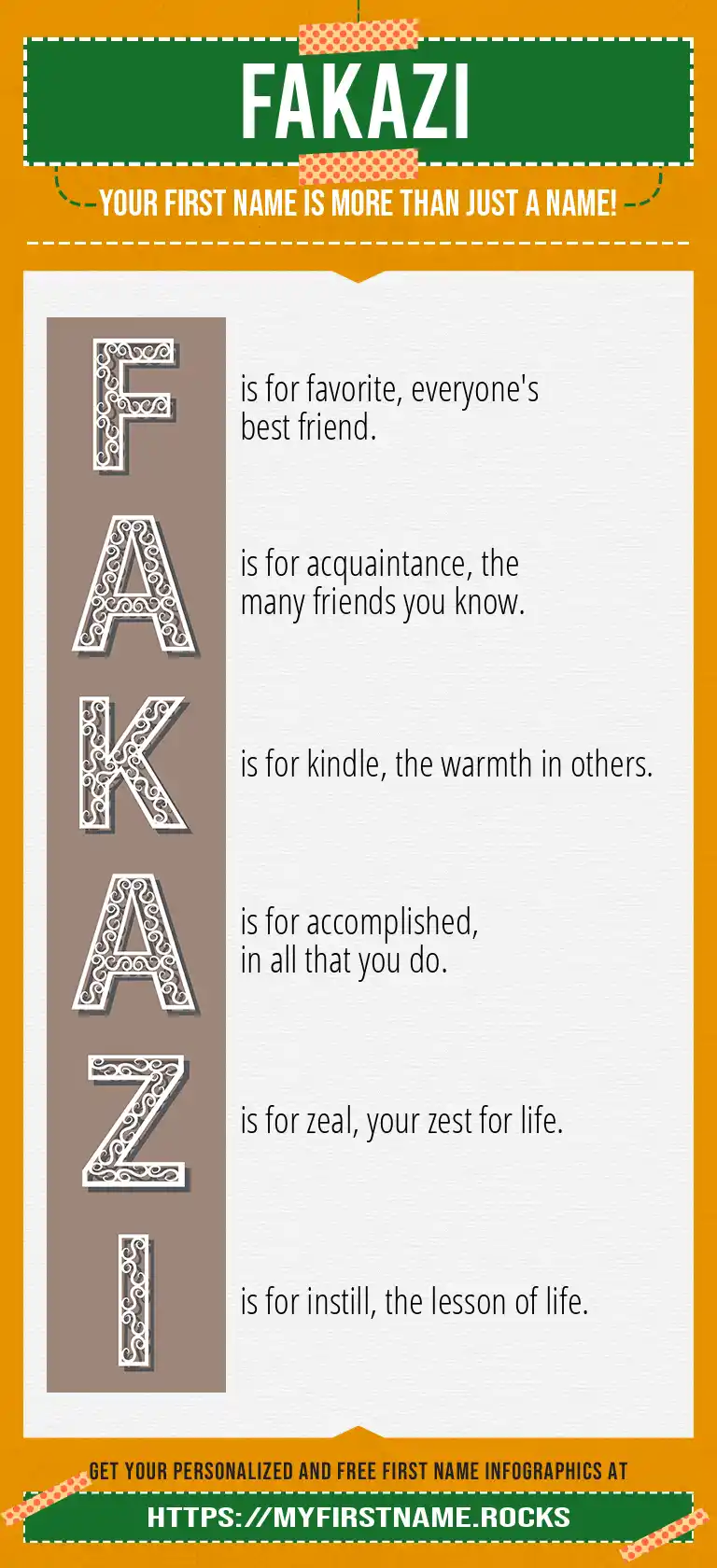 FAKAZI

YOUR FIRST NAME IS MORE THAN JUST A NAME!

F is for favorite, everyone's best friend.

A is for acquaintance, the many friends you know.

K is for kindle, the warmth in others.

A is for accomplished, in all that you do.

Z is for zeal, your zest for life.

I is for instill, the lesson of life.

GET YOUR PERSONALIZED AND FREE FIRST NAME INFOGRAPHICS AT

HTTPS://MYFIRSTNAME.ROCKS