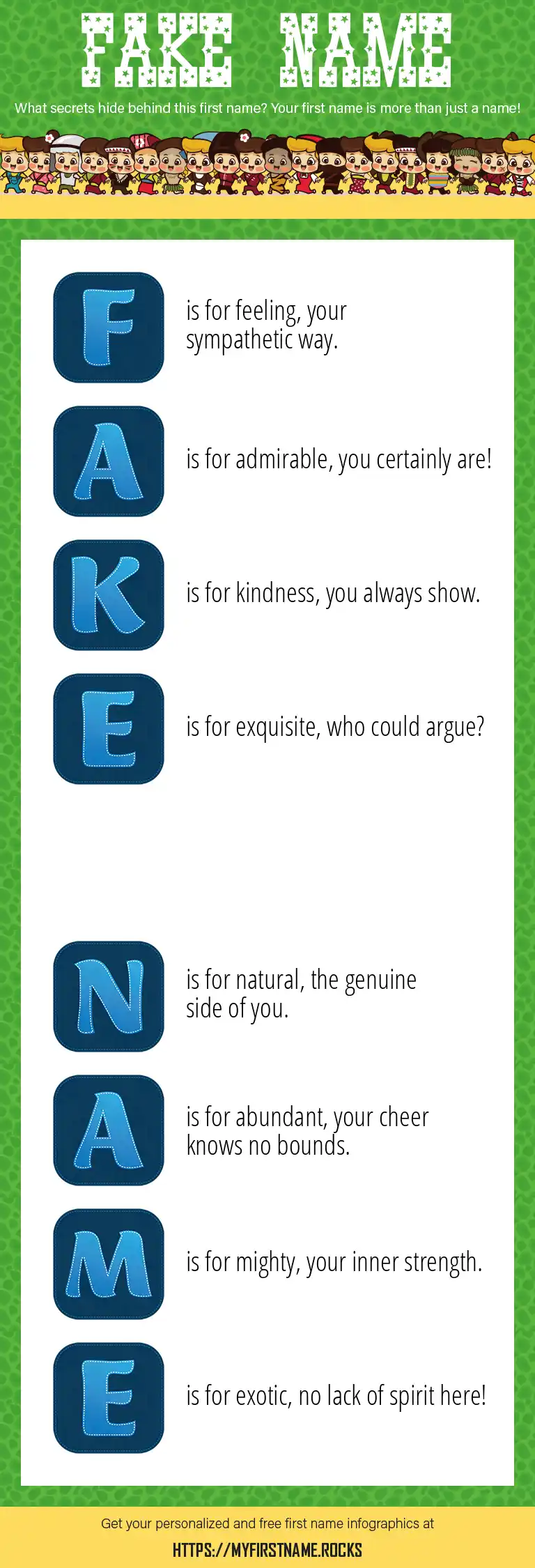 FAKE NAME

What secrets hide behind this first name? Your first name is more than just a name!

F is for feeling, your sympathetic way.

A is for admirable, you certainly are!

K is for kindness, you always show.

E is for exquisite, who could argue?

N is for natural, the genuine side of you.

A is for abundant, your cheer knows no bounds.

M is for mighty, your inner strength.

E is for exotic, no lack of spirit here!

Get your personalized and free first name infographics at

HTTPS://MYFIRSTNAME.ROCKS