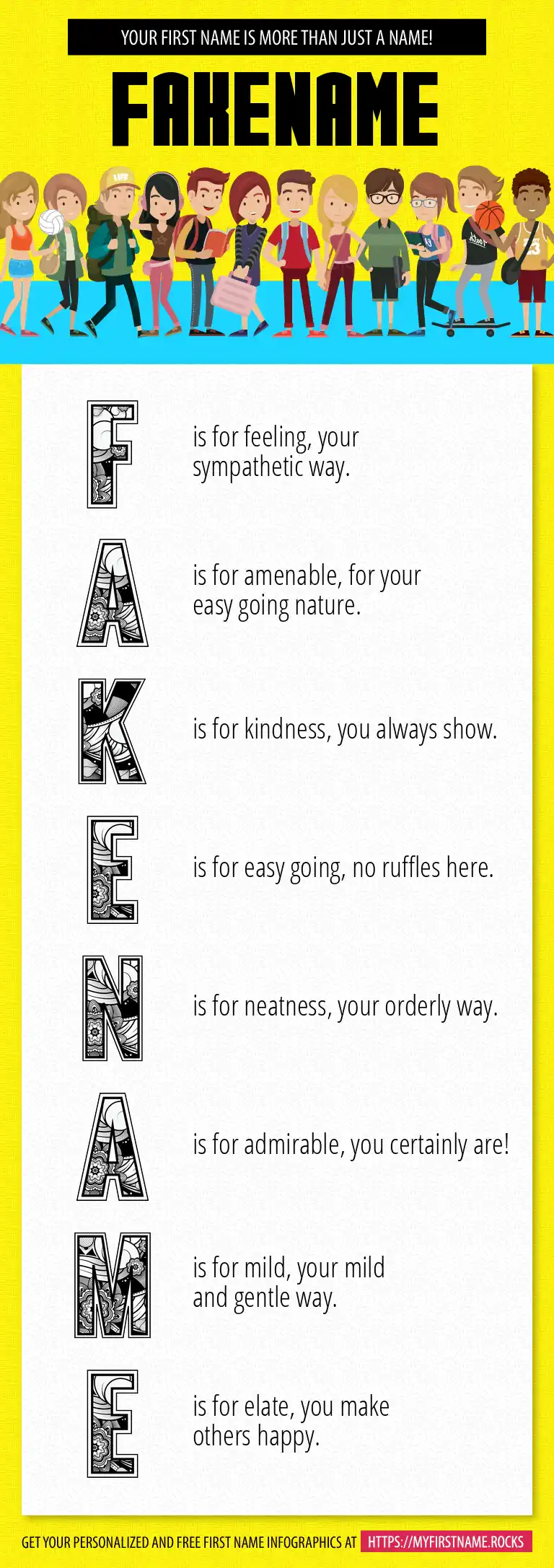 YOUR FIRST NAME IS MORE THAN JUST A NAME!

FAKENAME

F is for feeling, your sympathetic way.

A is for amenable, for your easy going nature.

K is for kindness, you always show.

E is for easy going, no ruffles here.

N is for neatness, your orderly way.

A is for admirable, you certainly are!

M is for mild, your mild and gentle way.

E is for elate, you make others happy.

GET YOUR PERSONALIZED AND FREE FIRST NAME INFOGRAPHICS AT HTTPS://MYFIRSTNAME.ROCKS