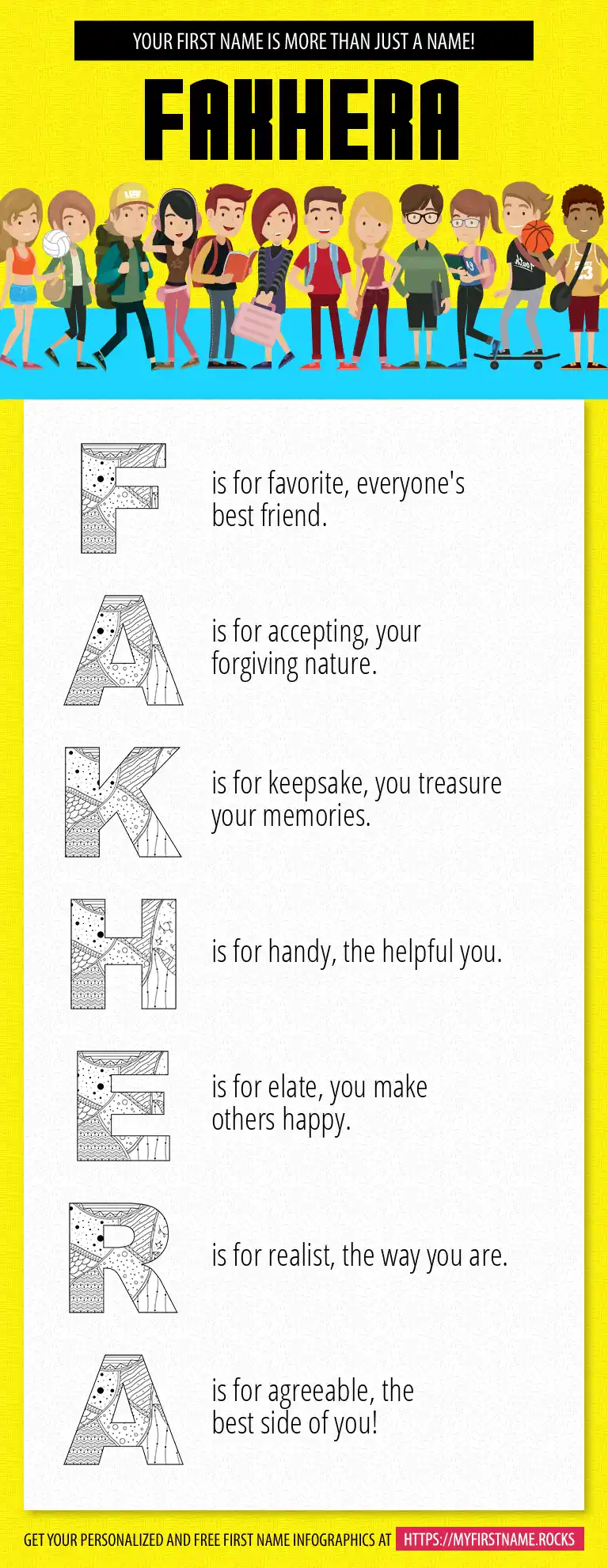 YOUR FIRST NAME IS MORE THAN JUST A NAME!

FAKHERA

F is for favorite, everyone's best friend.

A is for accepting, your forgiving nature.

K is for keepsake, you treasure your memories.

H is for handy, the helpful you.

E is for elate, you make others happy.

R is for realist, the way you are.

A is for agreeable, the best side of you!

GET YOUR PERSONALIZED AND FREE FIRST NAME INFOGRAPHICS AT HTTPS://MYFIRSTNAME.ROCKS