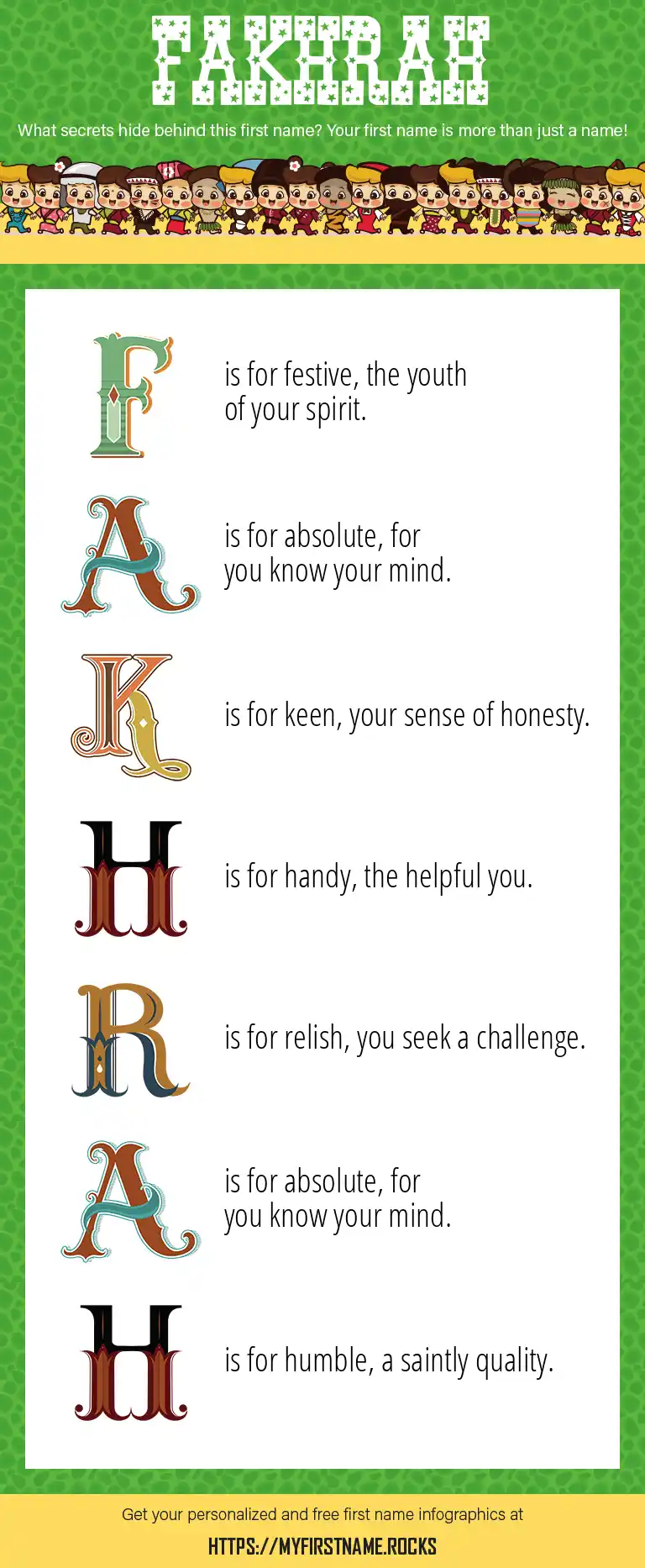 FAKHRAH

What secrets hide behind this first name? Your first name is more than just a name!

F is for festive, the youth of your spirit.

A is for absolute, for you know your mind.

K is for keen, your sense of honesty.

H is for handy, the helpful you.

R is for relish, you seek a challenge.

A is for absolute, for you know your mind.

H is for humble, a saintly quality.

Get your personalized and free first name infographics at

HTTPS://MYFIRSTNAME.ROCKS