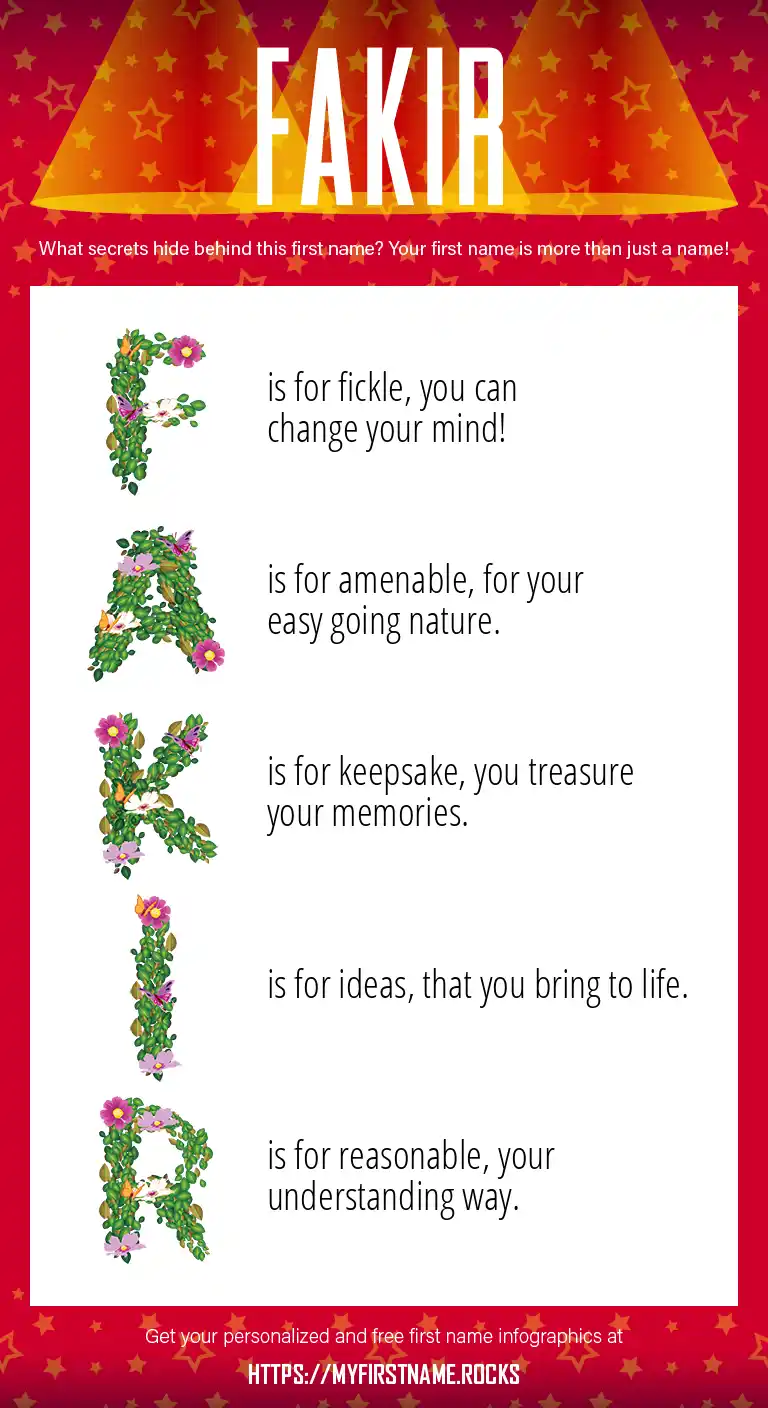 FAKIR

What secrets hide behind this first name? Your first name is more than just a name!

F is for fickle, you can change your mind!

A is for amenable, for your easy going nature.

K is for keepsake, you treasure your memories.

I is for ideas, that you bring to life.

R is for reasonable, your understanding way.

Get your personalized and free first name infographics at

HTTPS://MYFIRSTNAME.ROCKS