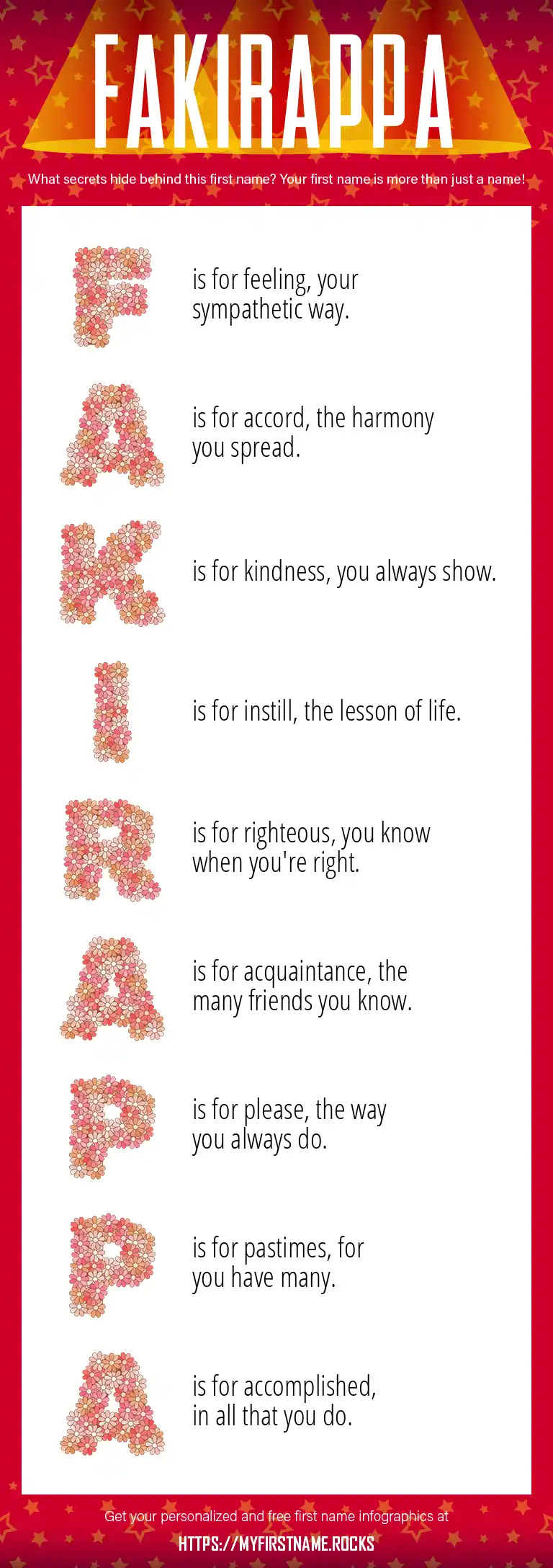 FAKIRAPPA

What secrets hide behind this first name? Your first name is more than just a name!

F is for feeling, your sympathetic way.

A is for accord, the harmony you spread.

K is for kindness, you always show.

I is for instill, the lesson of life.

R is for righteous, you know when you're right.

A is for acquaintance, the many friends you know.

P is for please, the way you always do.

P is for pastimes, for you have many.

A is for accomplished, in all that you do.

Get your personalized and free first name infographics at

HTTPS://MYFIRSTNAME.ROCKS