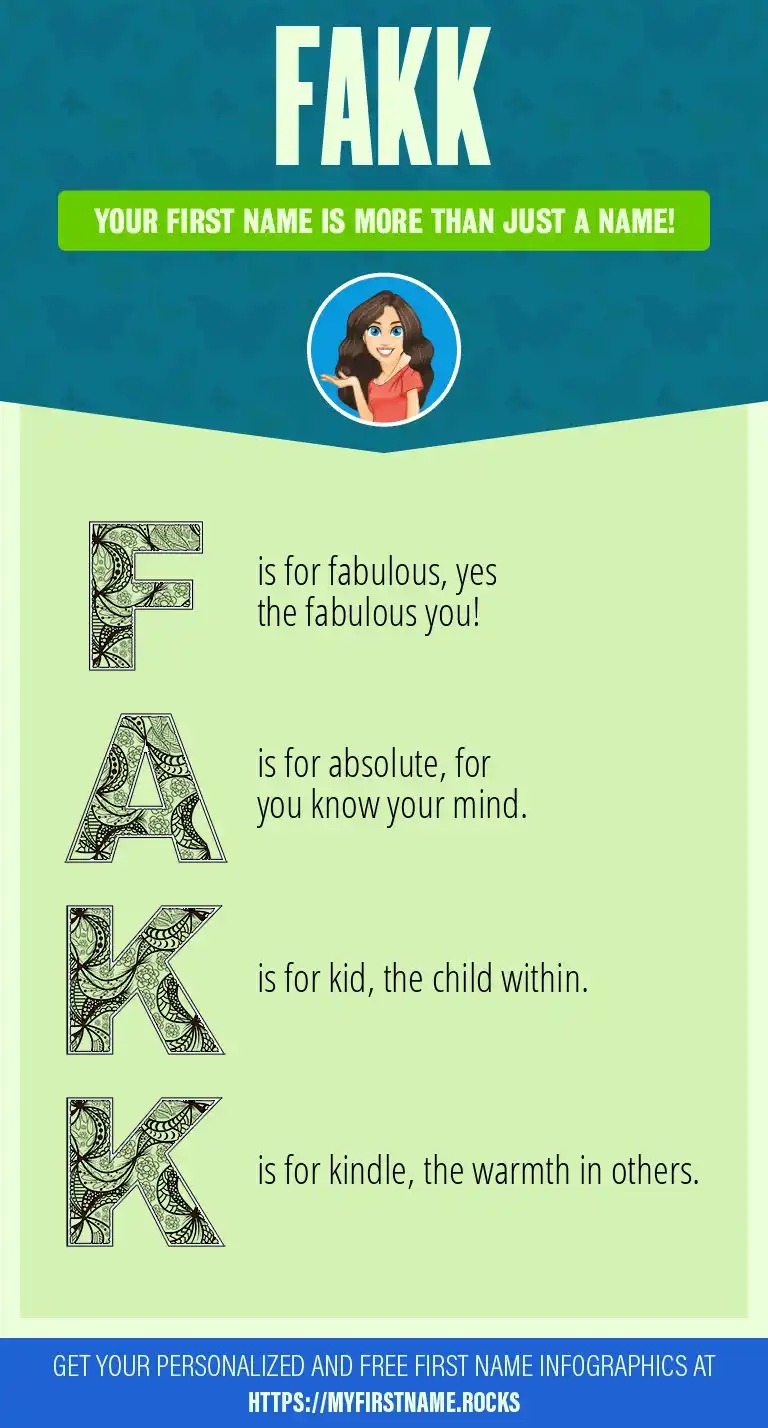 FAKK

YOUR FIRST NAME IS MORE THAN JUST A NAME!

F is for fabulous, yes the fabulous you!

A is for absolute, for you know your mind.

K is for kid, the child within.

K is for kindle, the warmth in others.

GET YOUR PERSONALIZED AND FREE FIRST NAME INFOGRAPHICS AT HTTPS://MYFIRSTNAME.ROCKS