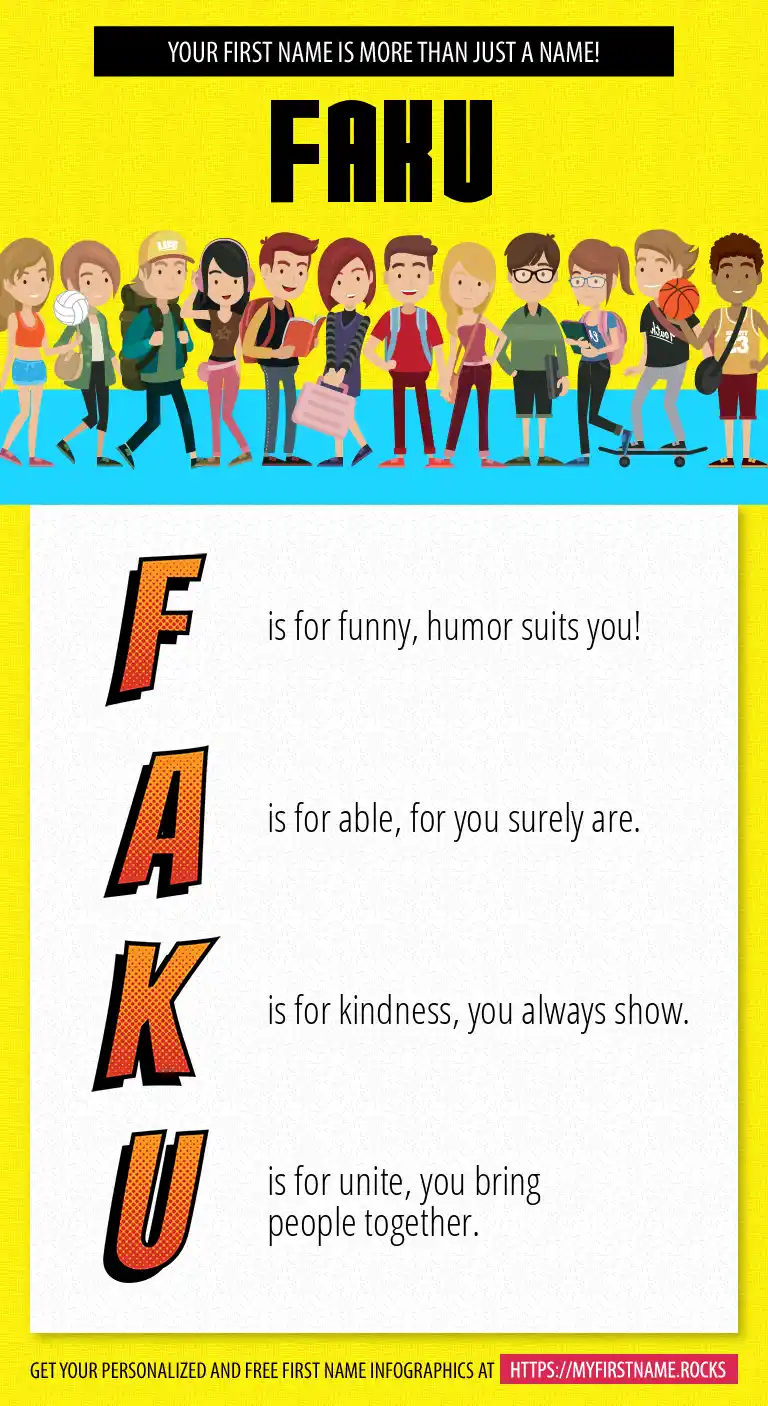 YOUR FIRST NAME IS MORE THAN JUST A NAME!

FAKU

F is for funny, humor suits you!

A is for able, for you surely are.

K is for kindness, you always show.

U is for unite, you bring people together.

GET YOUR PERSONALIZED AND FREE FIRST NAME INFOGRAPHICS AT HTTPS://MYFIRSTNAME.ROCKS