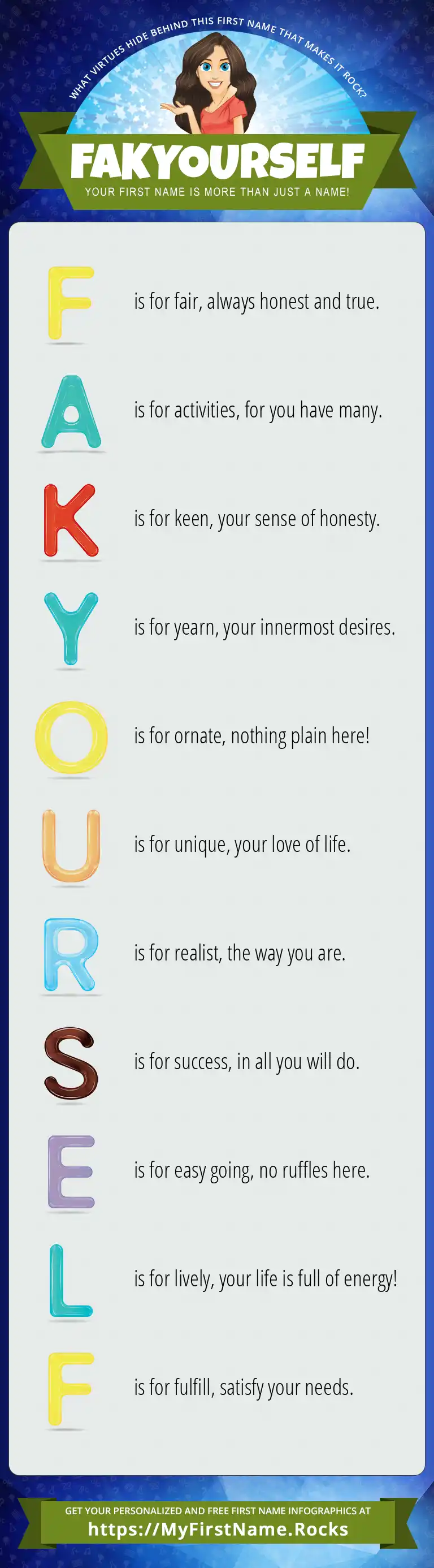 WHAT VIRTUES HIDE BEHIND THIS FIRST NAME THAT MAKES IT ROCK?

FAKYOURSELF

YOUR FIRST NAME IS MORE THAN JUST A NAME!

F is for fair, always honest and true.

A is for activities, for you have many.

K is for keen, your sense of honesty.

Y is for yearn, your innermost desires.

O is for ornate, nothing plain here!

U is for unique, your love of life.

R is for realist, the way you are.

S is for success, in all you will do.

E is for easy going, no ruffles here.

L is for lively, your life is full of energy!

F is for fulfill, satisfy your needs.

GET YOUR PERSONALIZED AND FREE FIRST NAME INFOGRAPHICS AT

https://MyFirstName.Rocks