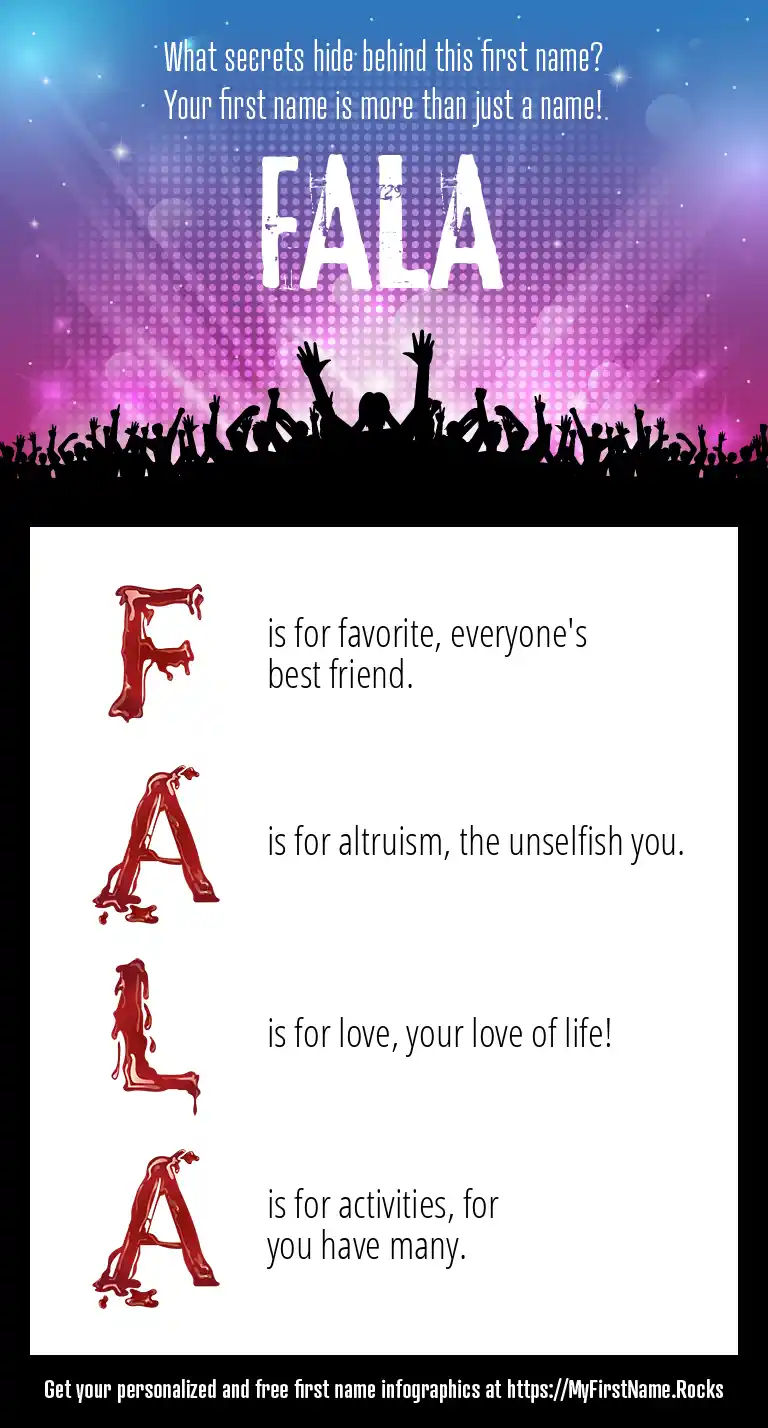 What secrets hide behind this first name?
Your first name is more than just a name!

FALA

F is for favorite, everyone's best friend.

A is for altruism, the unselfish you.

L is for love, your love of life!

A is for activities, for you have many.

Get your personalized and free first name infographics at https://MyFirstName.Rocks