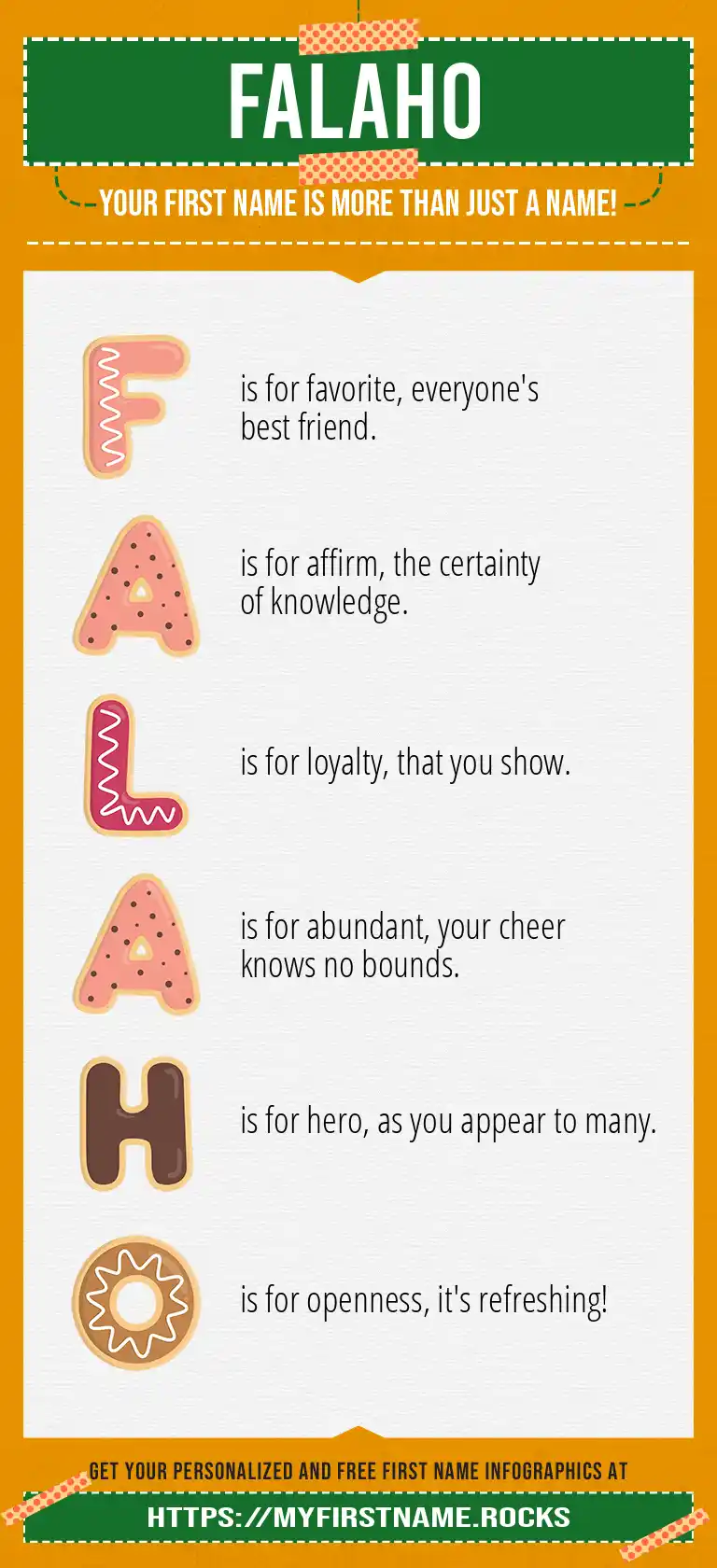 FALAHO

YOUR FIRST NAME IS MORE THAN JUST A NAME!

F is for favorite, everyone's best friend.

A is for affirm, the certainty of knowledge.

L is for loyalty, that you show.

A is for abundant, your cheer knows no bounds.

H is for hero, as you appear to many.

O is for openness, it's refreshing!

GET YOUR PERSONALIZED AND FREE FIRST NAME INFOGRAPHICS AT

HTTPS://MYFIRSTNAME.ROCKS