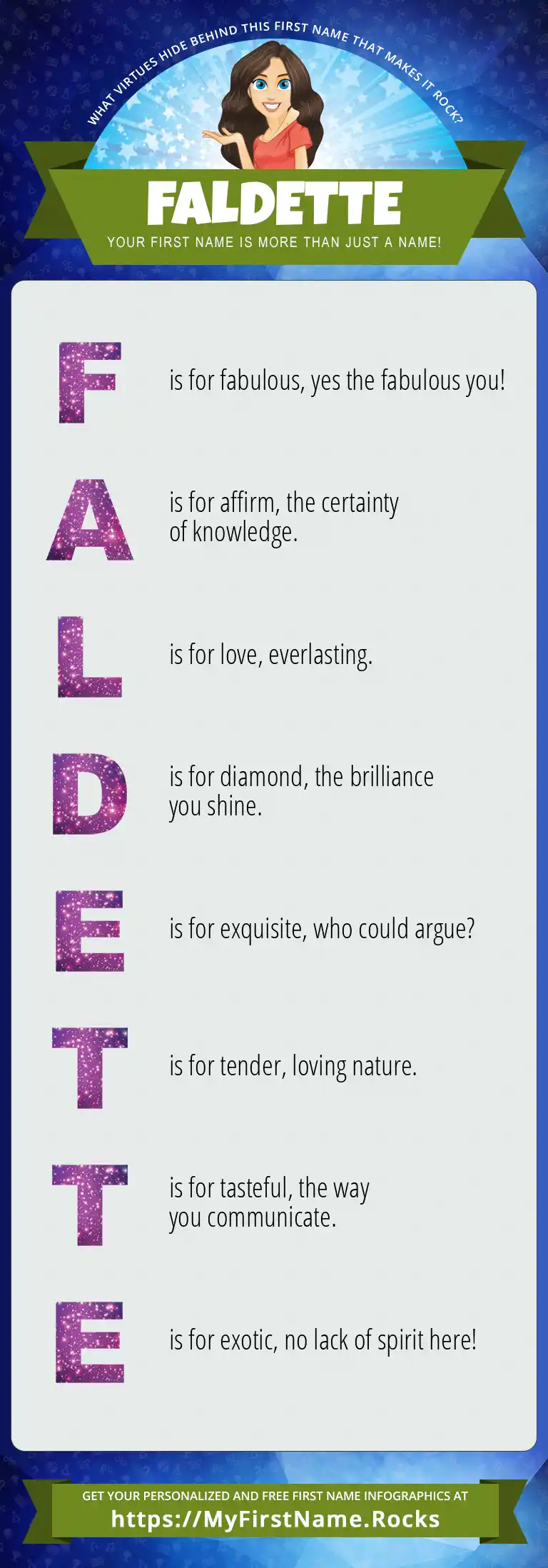 WHAT VIRTUES HIDE BEHIND THIS FIRST NAME THAT MAKES IT ROCK?

FALDETTE

YOUR FIRST NAME IS MORE THAN JUST A NAME!

F is for fabulous, yes the fabulous you!

A is for affirm, the certainty of knowledge.

L is for love, everlasting.

D is for diamond, the brilliance you shine.

E is for exquisite, who could argue?

T is for tender, loving nature.

T is for tasteful, the way you communicate.

E is for exotic, no lack of spirit here!

GET YOUR PERSONALIZED AND FREE FIRST NAME INFOGRAPHICS AT

https://MyFirstName.Rocks