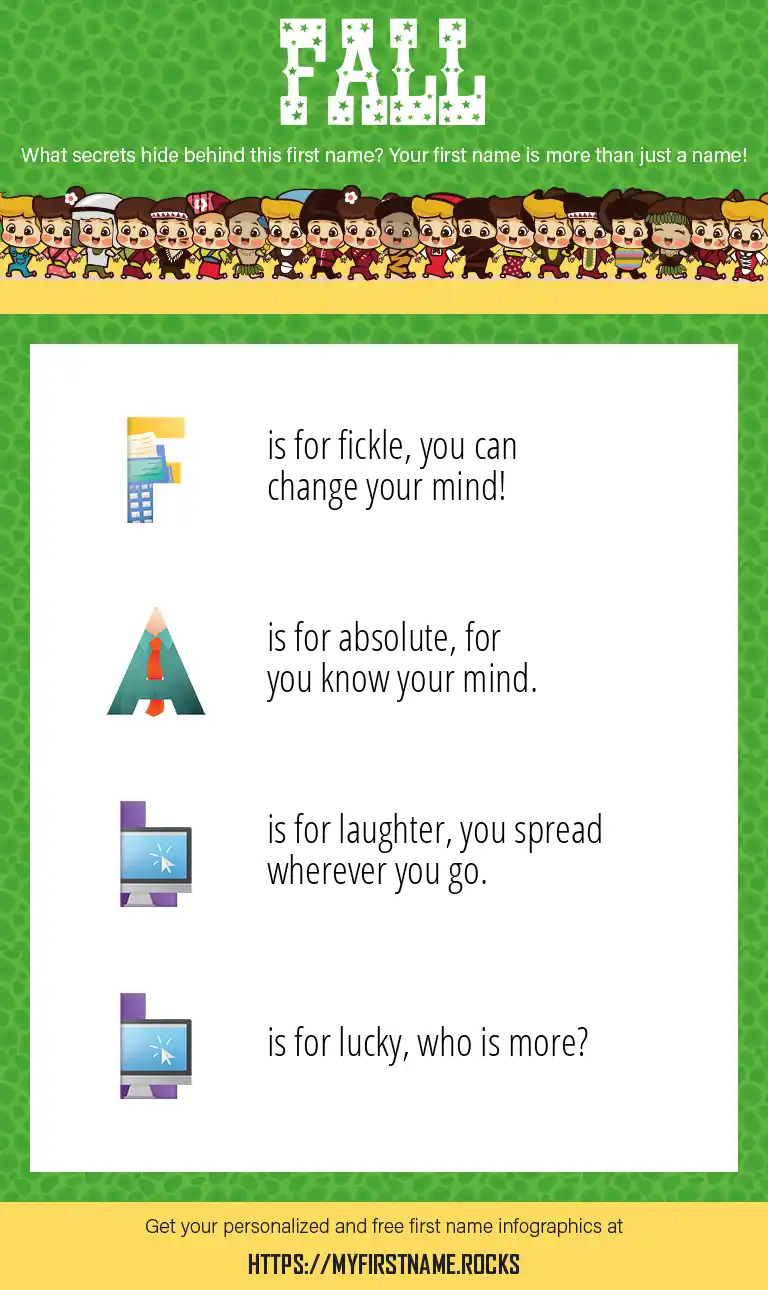 FALL

What secrets hide behind this first name? Your first name is more than just a name!

F is for fickle, you can change your mind!

A is for absolute, for you know your mind.

L is for laughter, you spread wherever you go.

L is for lucky, who is more?

Get your personalized and free first name infographics at

HTTPS://MYFIRSTNAME.ROCKS