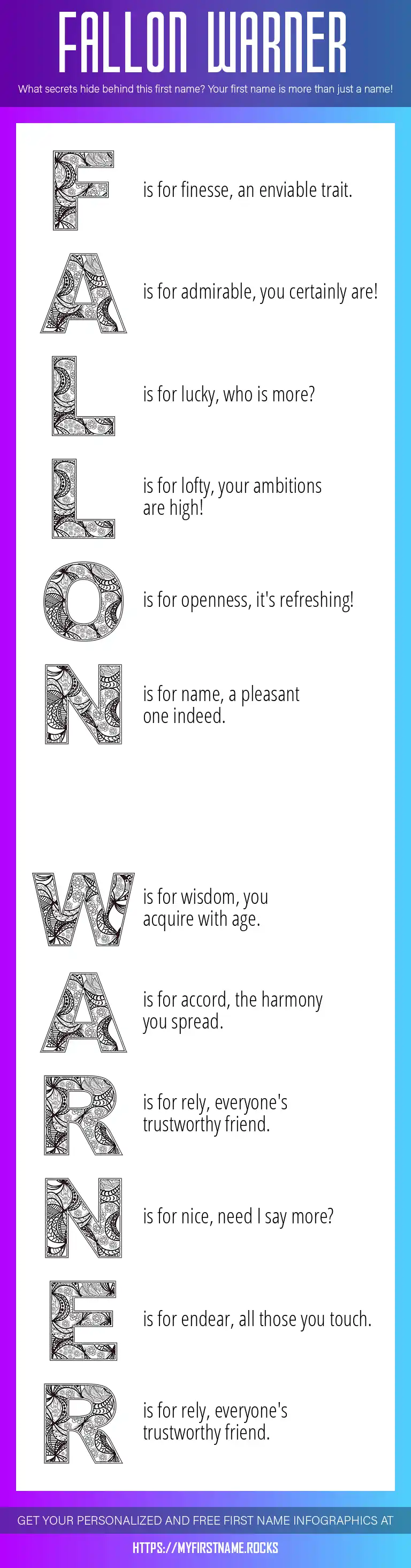 FALLON WARNER

What secrets hide behind this first name? Your first name is more than just a name!

F is for finesse, an enviable trait.

A is for admirable, you certainly are!

L is for lucky, who is more?

L is for lofty, your ambitions are high!

O is for openness, it's refreshing!

N is for name, a pleasant one indeed.

W is for wisdom, you acquire with age.

A is for accord, the harmony you spread.

R is for rely, everyone's trustworthy friend.

N is for nice, need I say more?

E is for endear, all those you touch.

R is for rely, everyone's trustworthy friend.

GET YOUR PERSONALIZED AND FREE FIRST NAME INFOGRAPHICS AT

HTTPS://MYFIRSTNAME.ROCKS