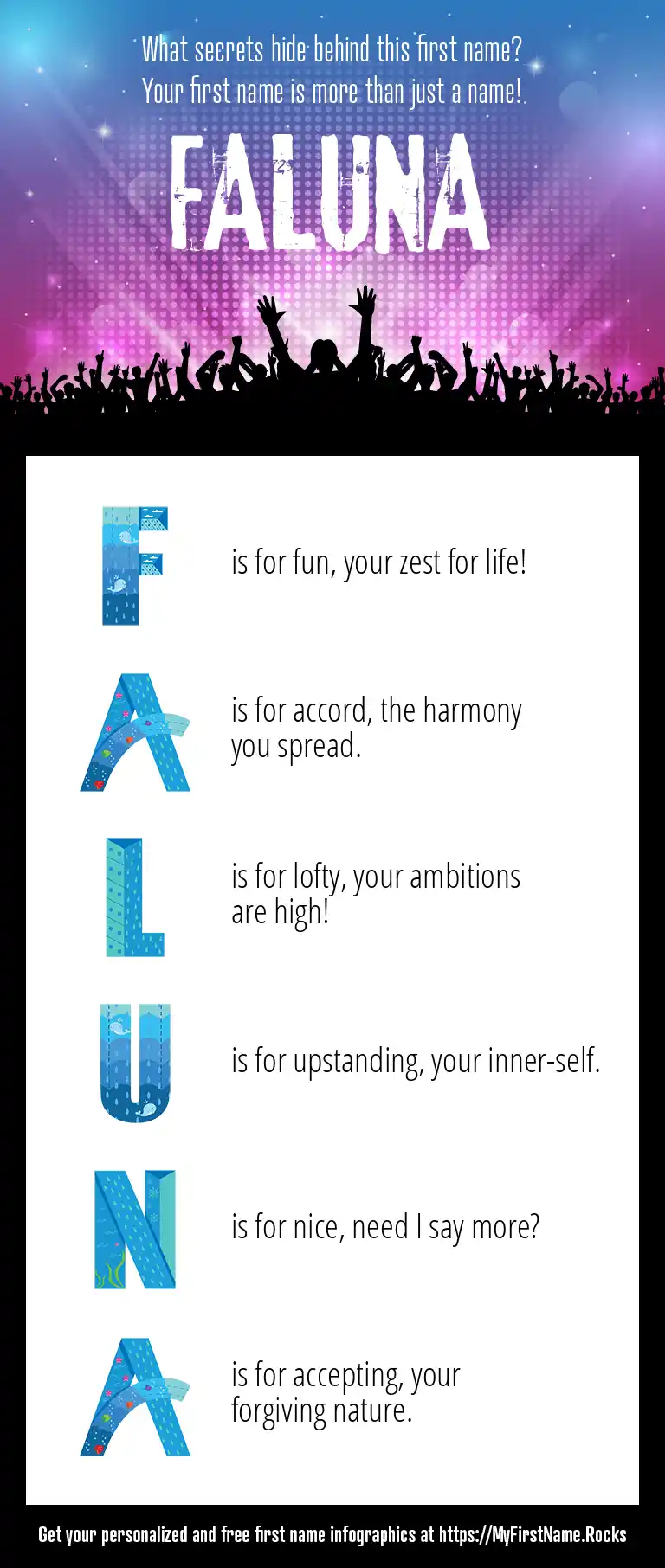 What secrets hide behind this first name?
Your first name is more than just a name!

FALUNA

F is for fun, your zest for life!

A is for accord, the harmony you spread.

L is for lofty, your ambitions are high!

U is for upstanding, your inner-self.

N is for nice, need I say more?

A is for accepting, your forgiving nature.

Get your personalized and free first name infographics at https://MyFirstName.Rocks