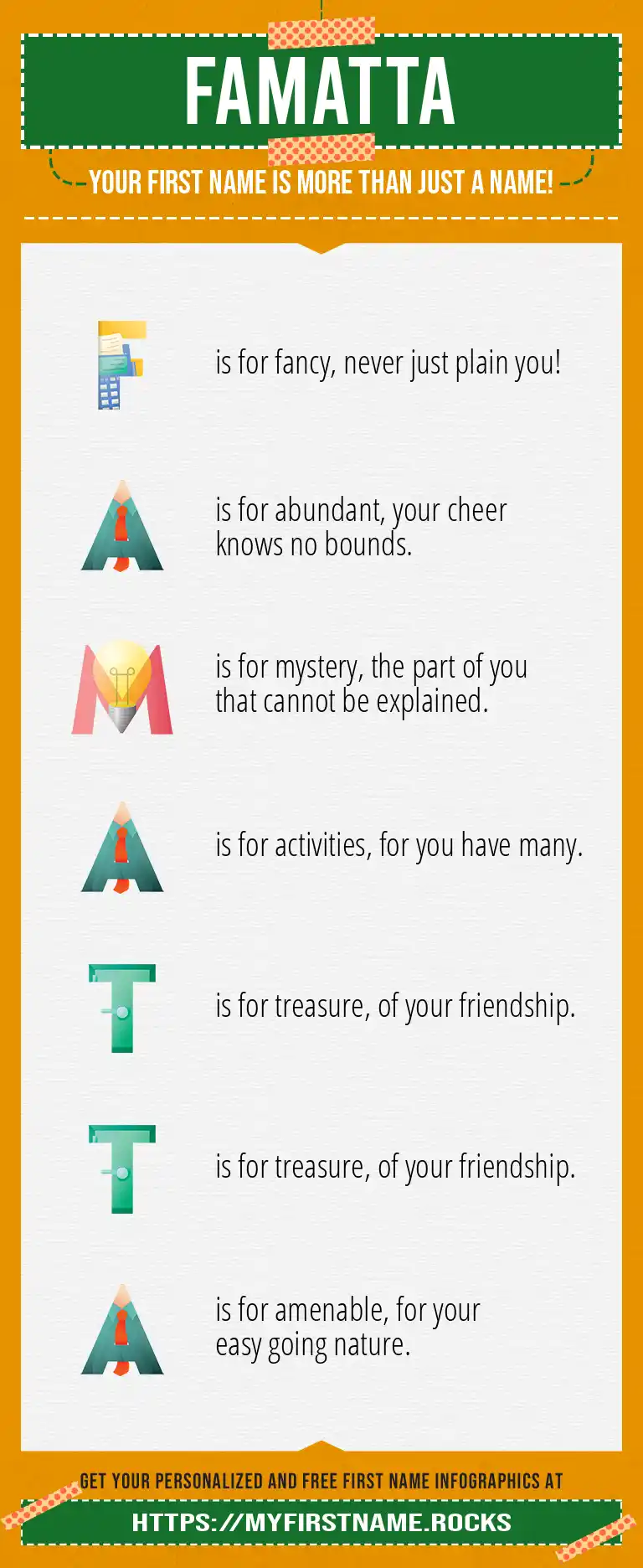 FAMATTA

YOUR FIRST NAME IS MORE THAN JUST A NAME!

F is for fancy, never just plain you!

A is for abundant, your cheer knows no bounds.

M is for mystery, the part of you that cannot be explained.

A is for activities, for you have many.

T is for treasure, of your friendship.

T is for treasure, of your friendship.

A is for amenable, for your easy going nature.

GET YOUR PERSONALIZED AND FREE FIRST NAME INFOGRAPHICS AT

HTTPS://MYFIRSTNAME.ROCKS