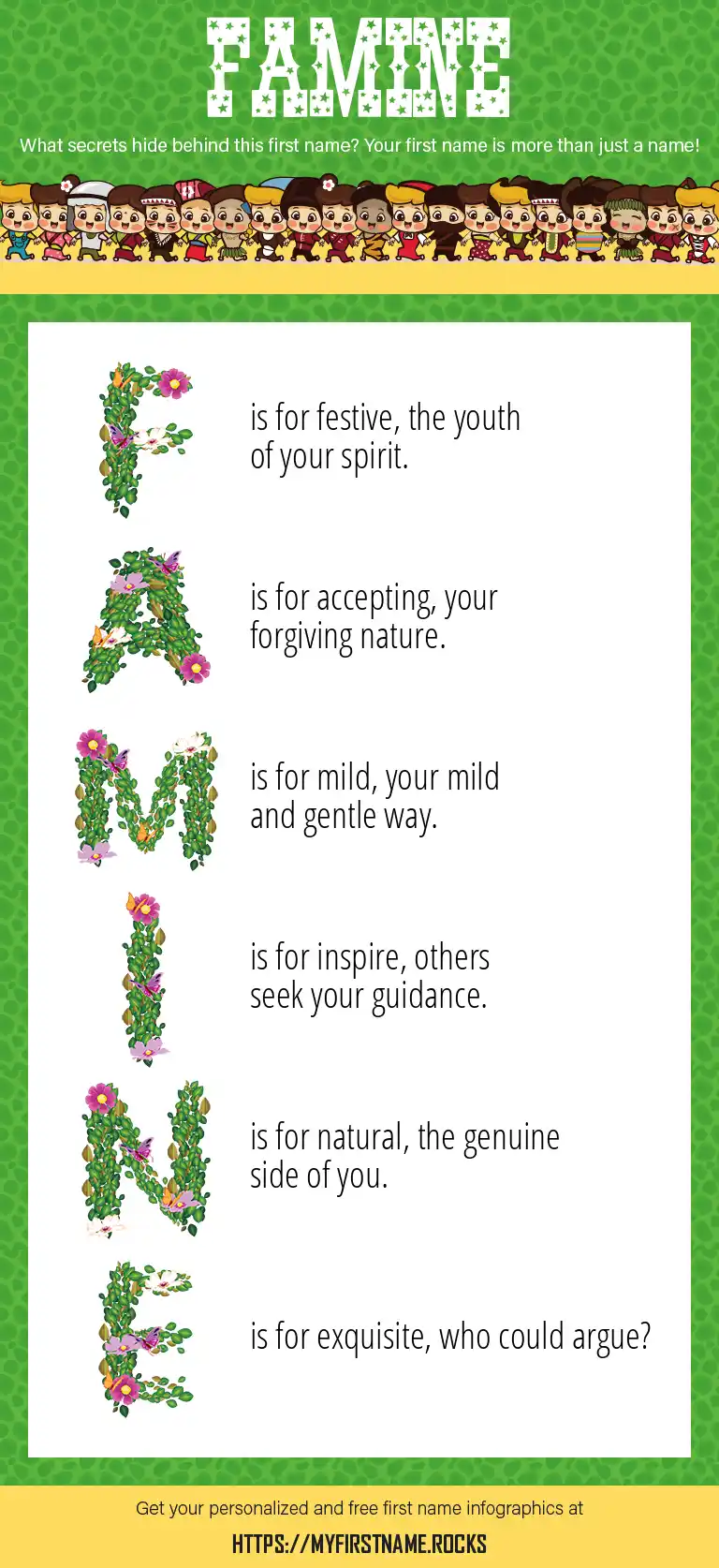 FAMINE

What secrets hide behind this first name? Your first name is more than just a name!

F is for festive, the youth of your spirit.

A is for accepting, your forgiving nature.

M is for mild, your mild and gentle way.

I is for inspire, others seek your guidance.

N is for natural, the genuine side of you.

E is for exquisite, who could argue?

Get your personalized and free first name infographics at

HTTPS://MYFIRSTNAME.ROCKS