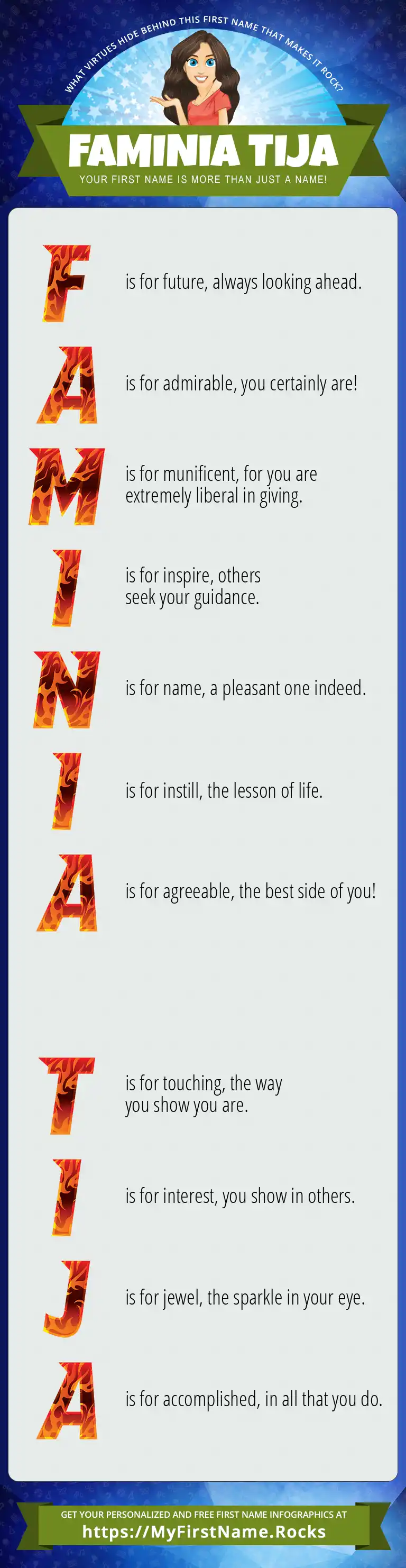 WHAT VIRTUES HIDE BEHIND THIS FIRST NAME THAT MAKES IT ROCK?

FAMINIA TIJA

YOUR FIRST NAME IS MORE THAN JUST A NAME!

F is for future, always looking ahead.

A is for admirable, you certainly are!

M is for munificent, for you are extremely liberal in giving.

I is for inspire, others seek your guidance.

N is for name, a pleasant one indeed.

I is for instill, the lesson of life.

A is for agreeable, the best side of you!

T is for touching, the way you show you are.

I is for interest, you show in others.

J is for jewel, the sparkle in your eye.

A is for accomplished, in all that you do.

GET YOUR PERSONALIZED AND FREE FIRST NAME INFOGRAPHICS AT
https://MyFirstName.Rocks