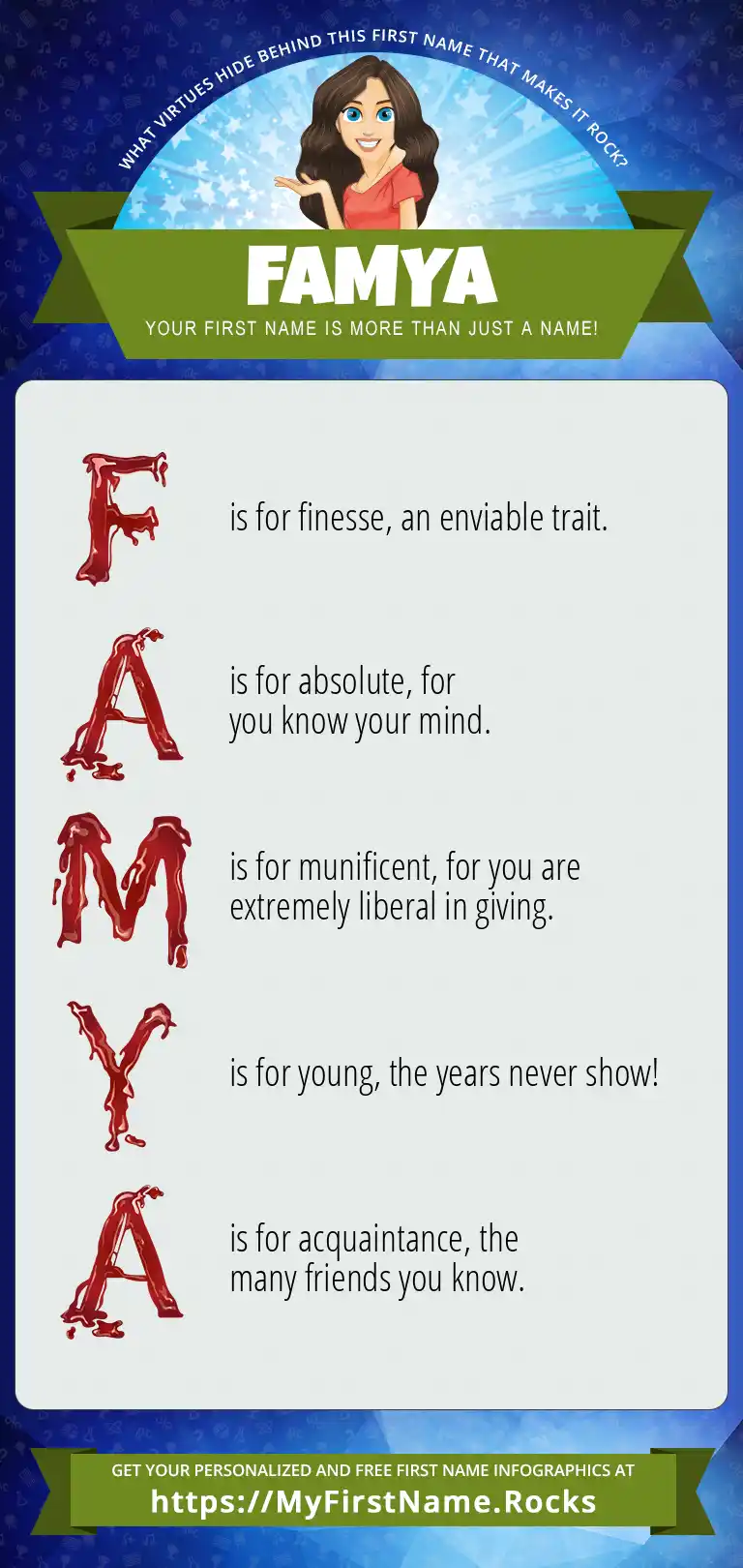 WHAT VIRTUES HIDE BEHIND THIS FIRST NAME THAT MAKES IT ROCK?

FAMYA

YOUR FIRST NAME IS MORE THAN JUST A NAME!

F is for finesse, an enviable trait.

A is for absolute, for you know your mind.

M is for munificent, for you are extremely liberal in giving.

Y is for young, the years never show!

A is for acquaintance, the many friends you know.

GET YOUR PERSONALIZED AND FREE FIRST NAME INFOGRAPHICS AT
https://MyFirstName.Rocks