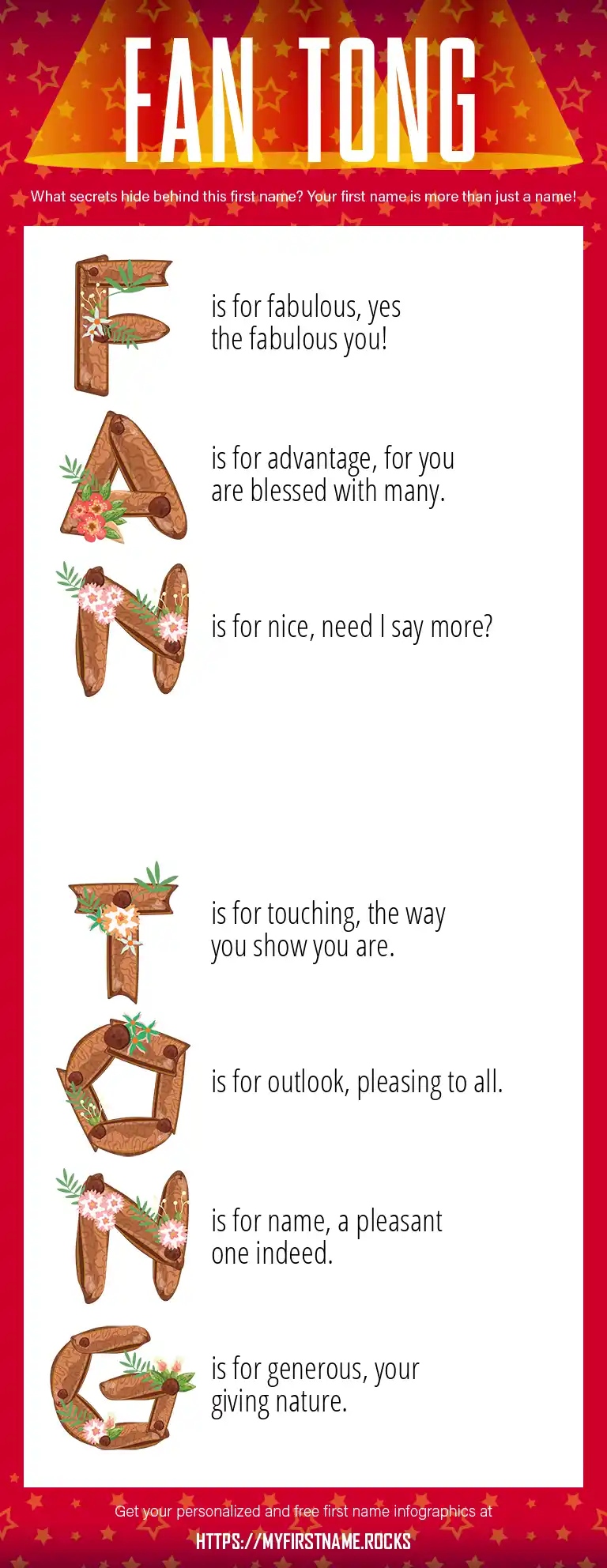 FAN TONG

What secrets hide behind this first name? Your first name is more than just a name!

F is for fabulous, yes the fabulous you!

A is for advantage, for you are blessed with many.

N is for nice, need I say more?

T is for touching, the way you show you are.

O is for outlook, pleasing to all.

N is for name, a pleasant one indeed.

G is for generous, your giving nature.

Get your personalized and free first name infographics at

HTTPS://MYFIRSTNAME.ROCKS