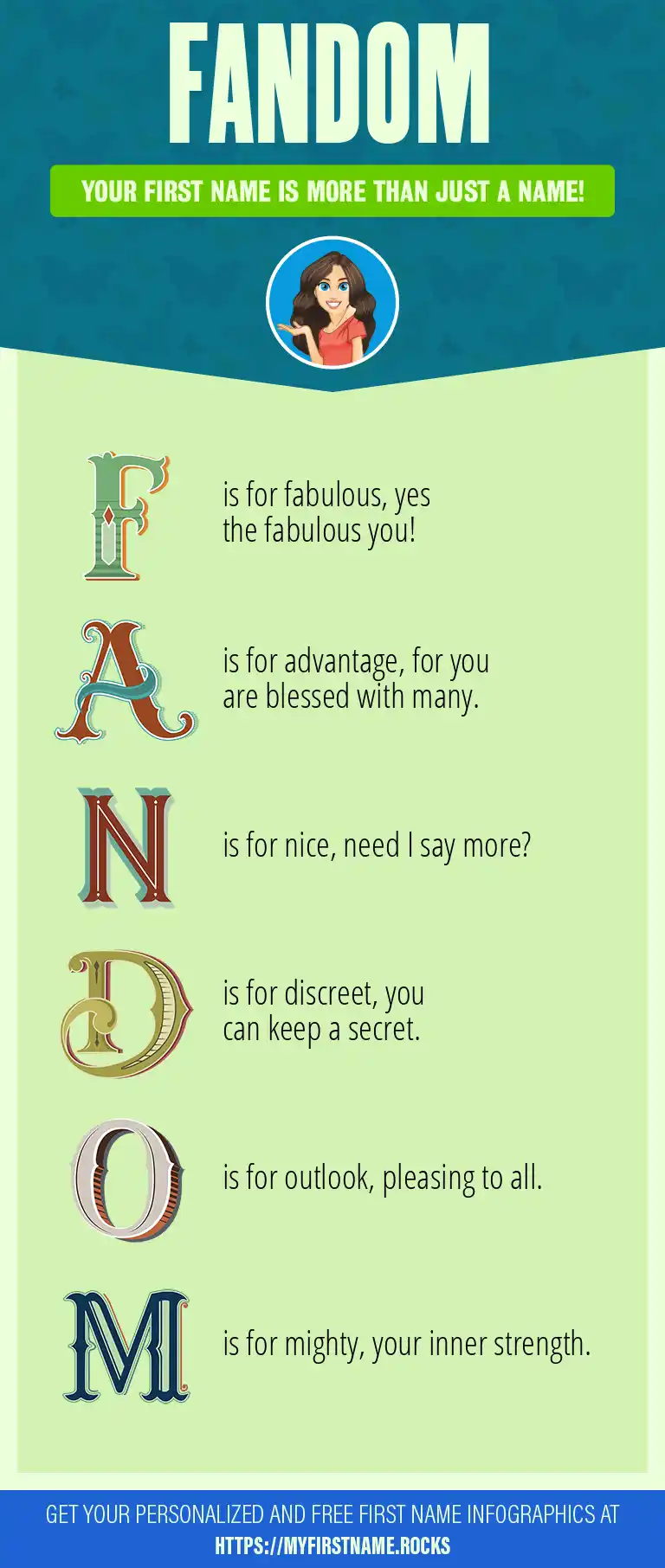 FANDOM

YOUR FIRST NAME IS MORE THAN JUST A NAME!

F is for fabulous, yes the fabulous you!

A is for advantage, for you are blessed with many.

N is for nice, need I say more?

D is for discreet, you can keep a secret.

O is for outlook, pleasing to all.

M is for mighty, your inner strength.

GET YOUR PERSONALIZED AND FREE FIRST NAME INFOGRAPHICS AT HTTPS://MYFIRSTNAME.ROCKS