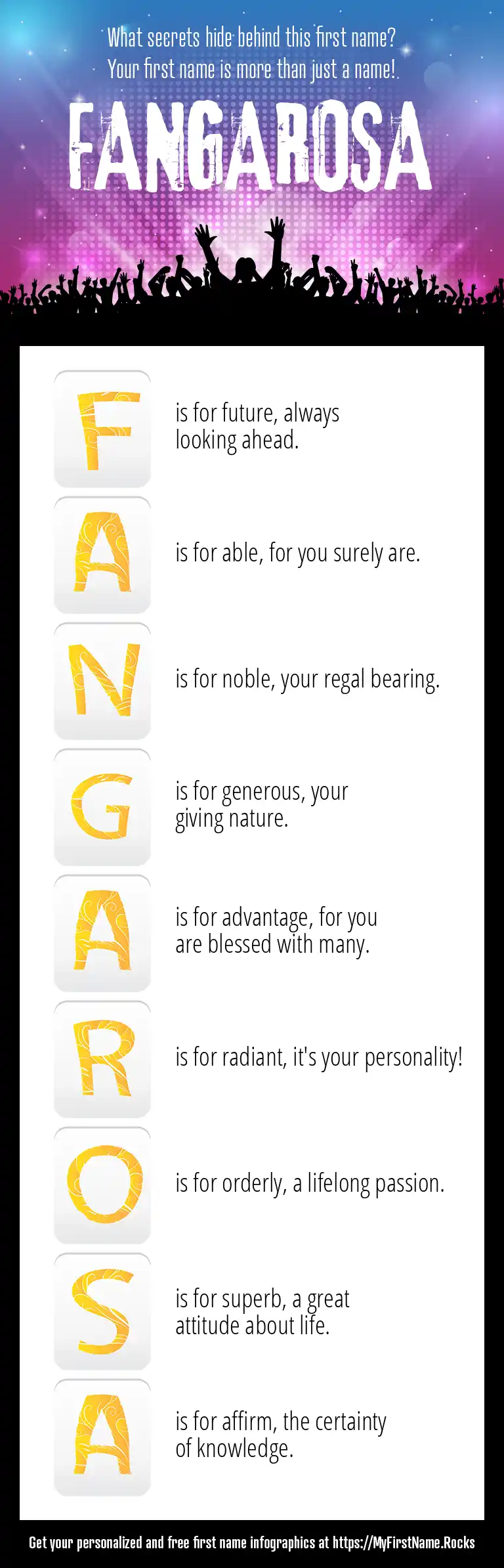 What secrets hide behind this first name?
Your first name is more than just a name!

FANGAROSA

F is for future, always looking ahead.

A is for able, for you surely are.

N is for noble, your regal bearing.

G is for generous, your giving nature.

A is for advantage, for you are blessed with many.

R is for radiant, it's your personality!

O is for orderly, a lifelong passion.

S is for superb, a great attitude about life.

A is for affirm, the certainty of knowledge.

Get your personalized and free first name infographics at https://MyFirstName.Rocks