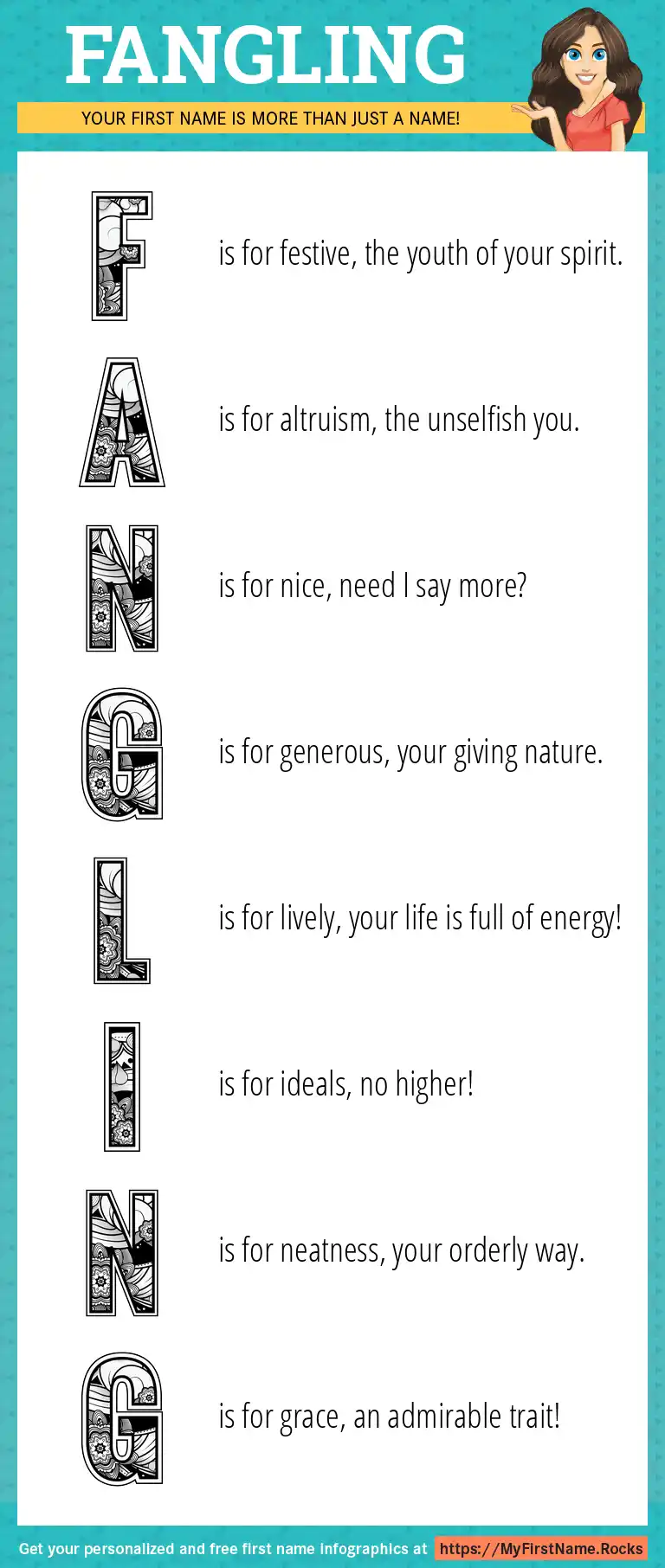 FANGLING

YOUR FIRST NAME IS MORE THAN JUST A NAME!

F is for festive, the youth of your spirit.

A is for altruism, the unselfish you.

N is for nice, need I say more?

G is for generous, your giving nature.

L is for lively, your life is full of energy!

I is for ideals, no higher!

N is for neatness, your orderly way.

G is for grace, an admirable trait!

Get your personalized and free first name infographics at https://MyFirstName.Rocks