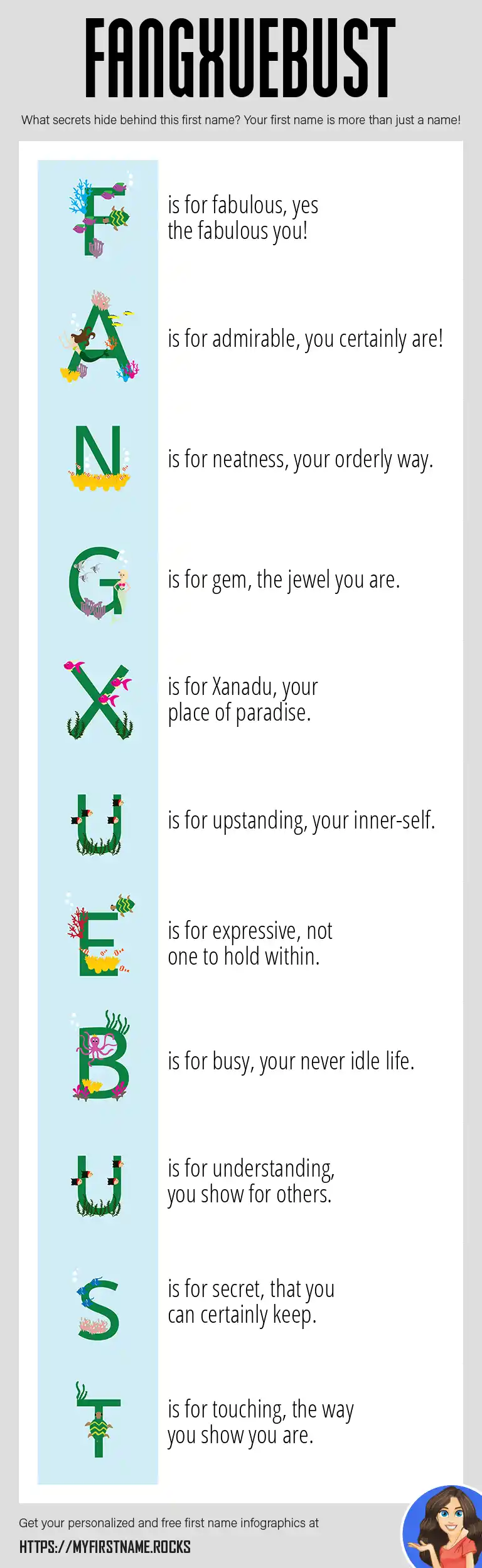 FANGXUEBUST

What secrets hide behind this first name? Your first name is more than just a name!

F is for fabulous, yes the fabulous you!

A is for admirable, you certainly are!

N is for neatness, your orderly way.

G is for gem, the jewel you are.

X is for Xanadu, your place of paradise.

U is for upstanding, your inner-self.

E is for expressive, not one to hold within.

B is for busy, your never idle life.

U is for understanding, you show for others.

S is for secret, that you can certainly keep.

T is for touching, the way you show you are.

Get your personalized and free first name infographics at

HTTPS://MYFIRSTNAME.ROCKS