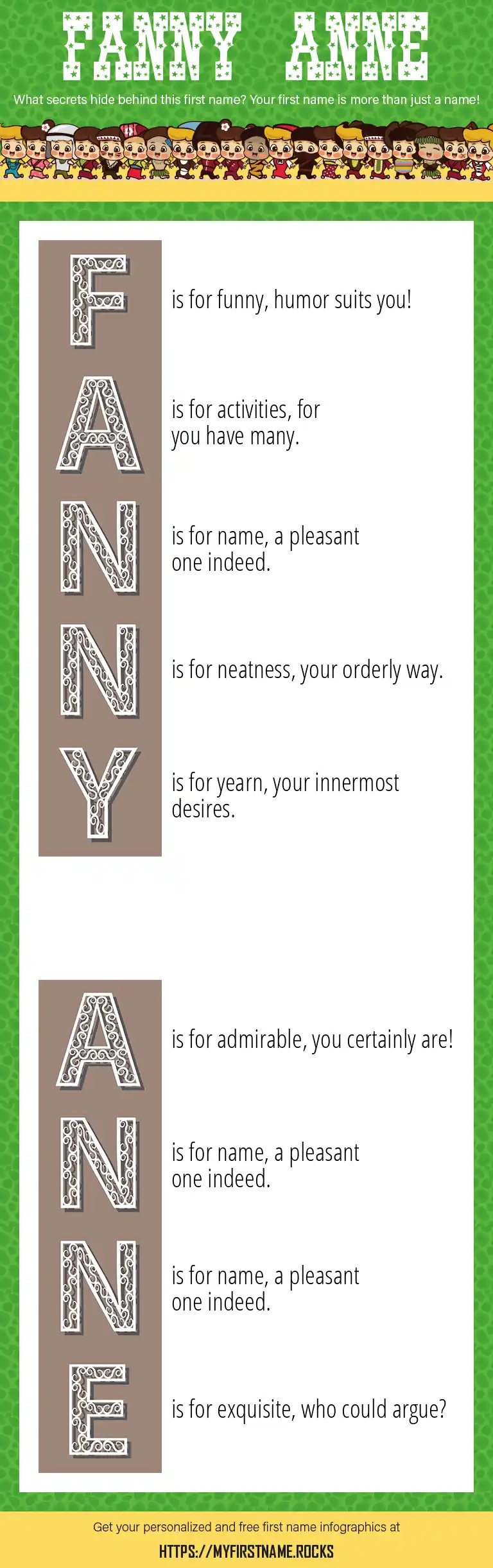 FANNY ANNE

What secrets hide behind this first name? Your first name is more than just a name!

F is for funny, humor suits you!

A is for activities, for you have many.

N is for name, a pleasant one indeed.

N is for neatness, your orderly way.

Y is for yearn, your innermost desires.

A is for admirable, you certainly are!

N is for name, a pleasant one indeed.

N is for name, a pleasant one indeed.

E is for exquisite, who could argue?

Get your personalized and free first name infographics at

HTTPS://MYFIRSTNAME.ROCKS