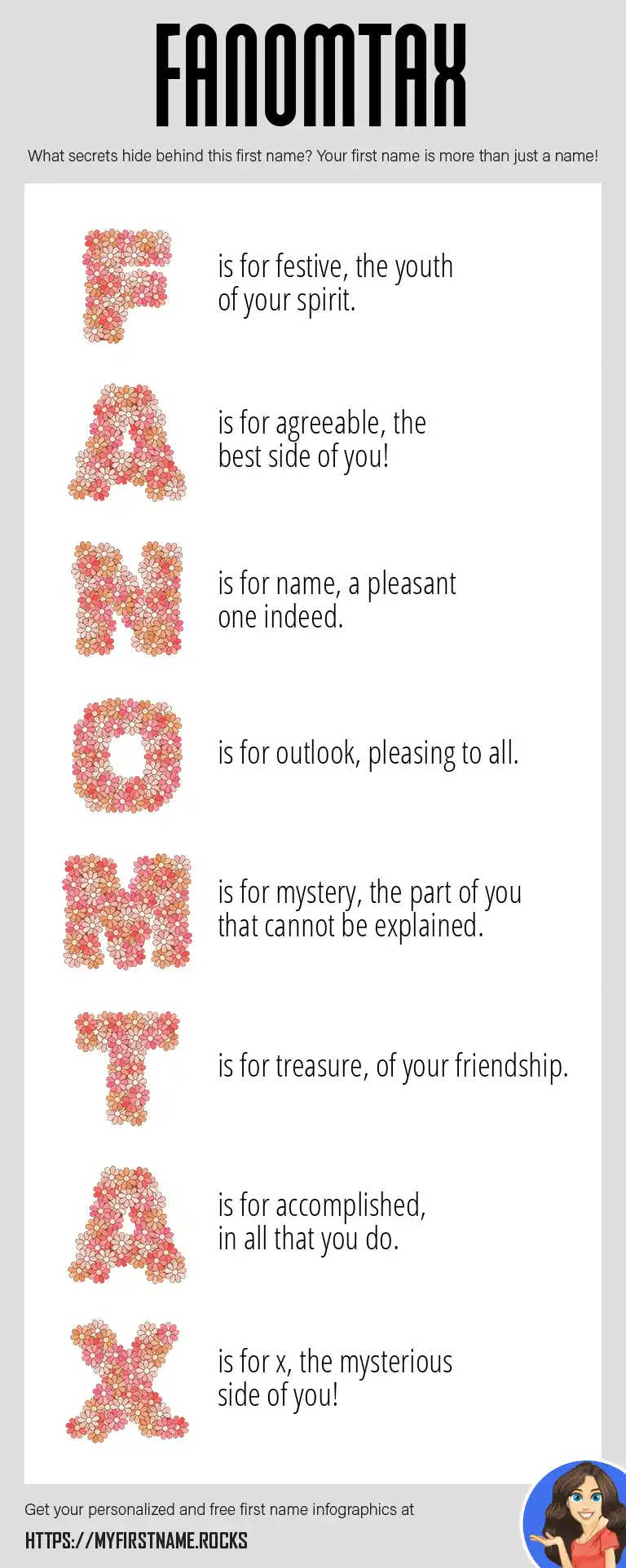 FANOMTAX

What secrets hide behind this first name? Your first name is more than just a name!

F is for festive, the youth of your spirit.

A is for agreeable, the best side of you!

N is for name, a pleasant one indeed.

O is for outlook, pleasing to all.

M is for mystery, the part of you that cannot be explained.

T is for treasure, of your friendship.

A is for accomplished, in all that you do.

X is for x, the mysterious side of you!

Get your personalized and free first name infographics at

HTTPS://MYFIRSTNAME.ROCKS