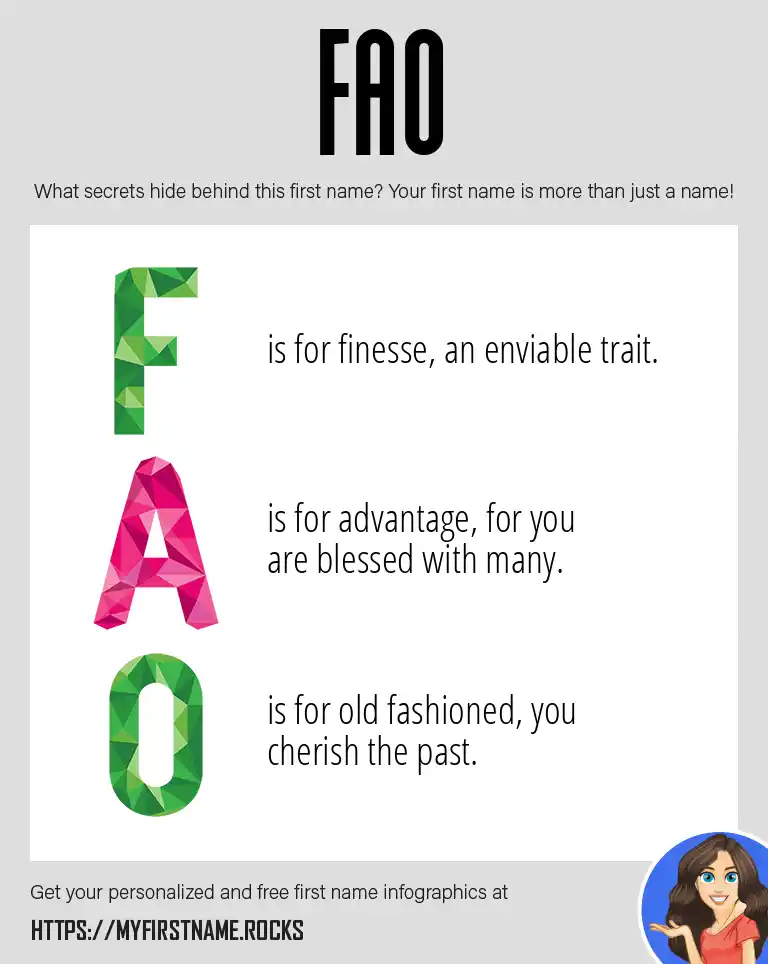 FAO

What secrets hide behind this first name? Your first name is more than just a name!

F is for finesse, an enviable trait.

A is for advantage, for you are blessed with many.

O is for old fashioned, you cherish the past.

Get your personalized and free first name infographics at

HTTPS://MYFIRSTNAME.ROCKS