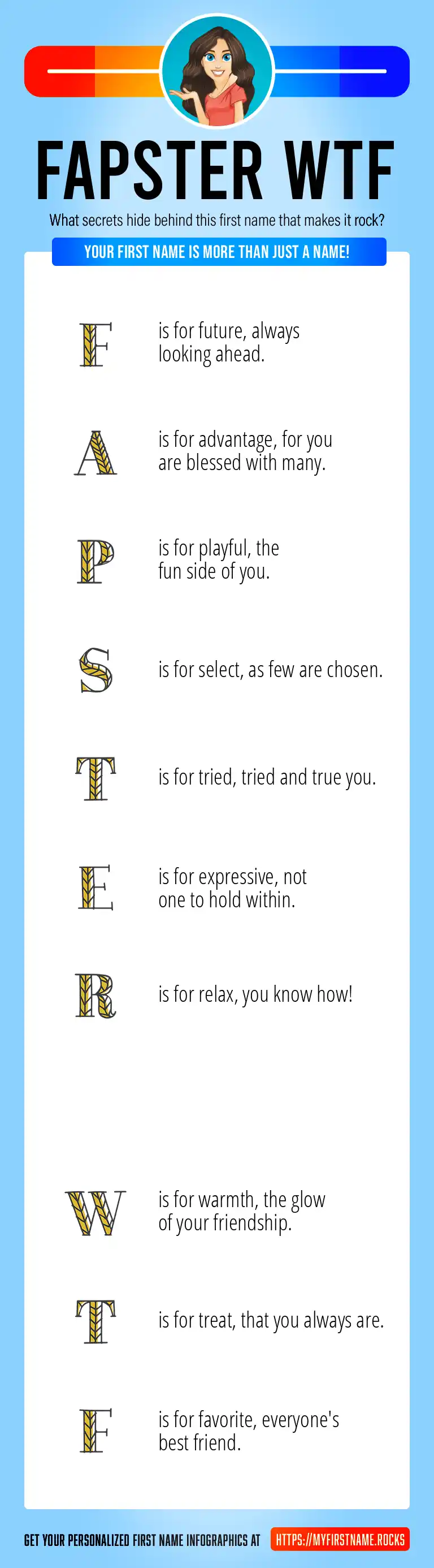 FAPSTER WTF

What secrets hide behind this first name that makes it rock?

YOUR FIRST NAME IS MORE THAN JUST A NAME!

F is for future, always looking ahead.

A is for advantage, for you are blessed with many.

P is for playful, the fun side of you.

S is for select, as few are chosen.

T is for tried, tried and true you.

E is for expressive, not one to hold within.

R is for relax, you know how!

W is for warmth, the glow of your friendship.

T is for treat, that you always are.

F is for favorite, everyone's best friend.

GET YOUR PERSONALIZED FIRST NAME INFOGRAPHICS AT HTTPS://MYFIRSTNAME.ROCKS