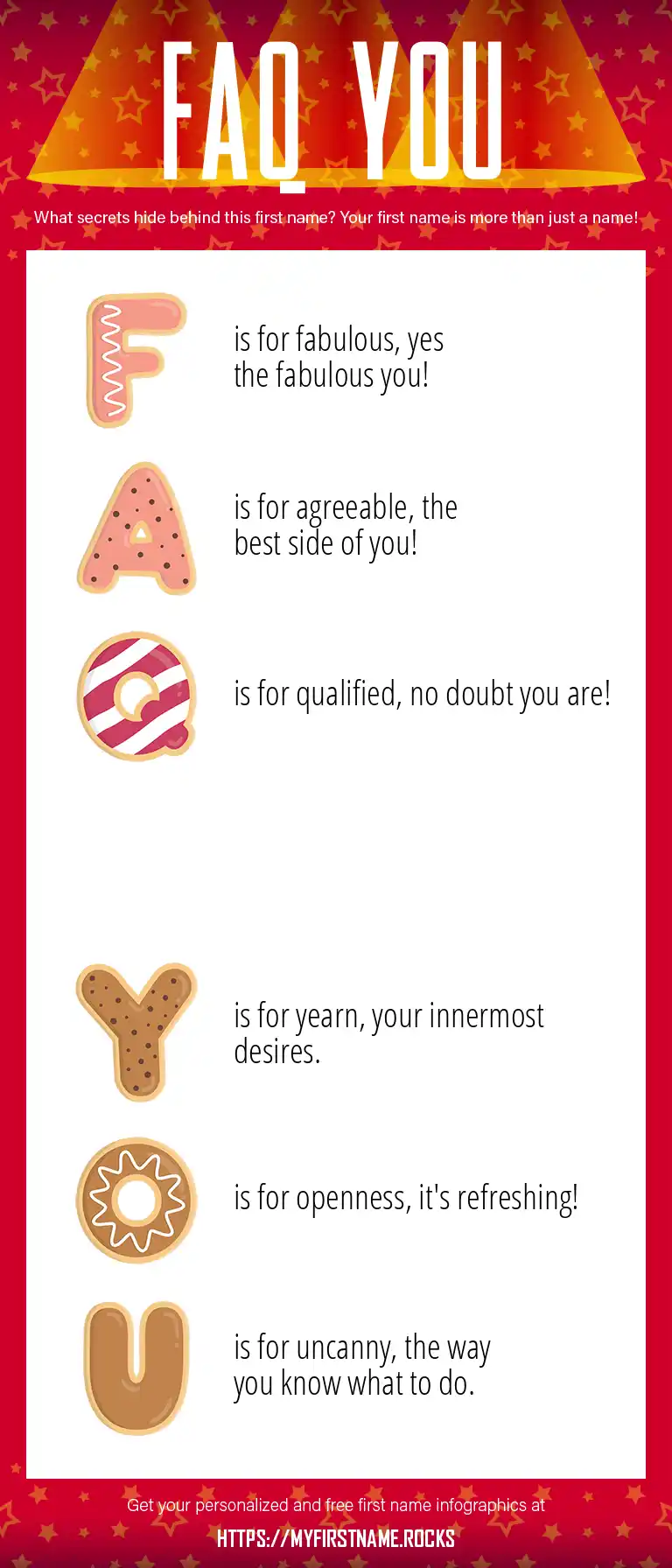 FAQ YOU

What secrets hide behind this first name? Your first name is more than just a name!

F is for fabulous, yes the fabulous you!

A is for agreeable, the best side of you!

Q is for qualified, no doubt you are!

Y is for yearn, your innermost desires.

O is for openness, it's refreshing!

U is for uncanny, the way you know what to do.

Get your personalized and free first name infographics at

HTTPS://MYFIRSTNAME.ROCKS